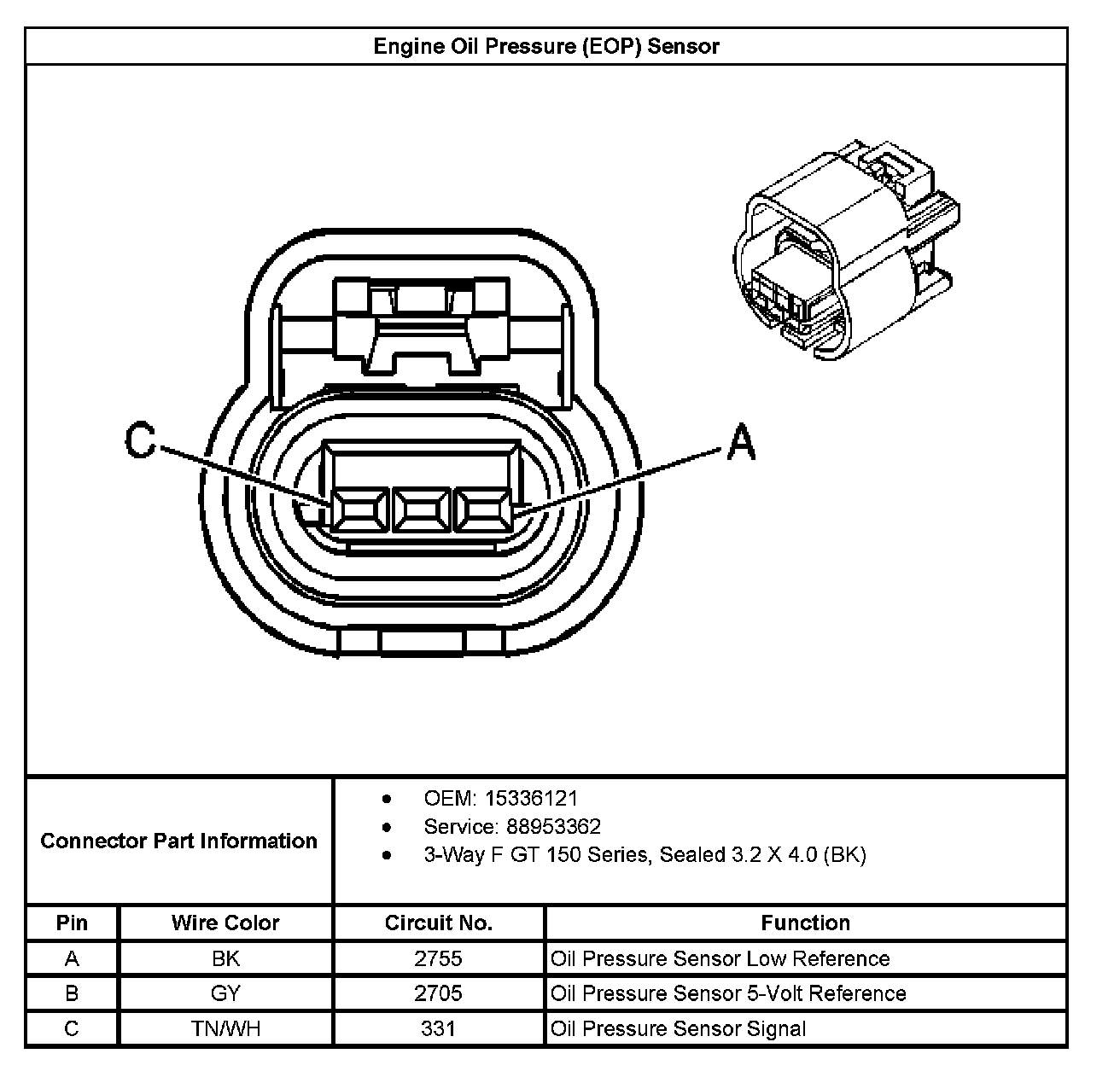 Engine Oil Pressure (EOP) Sensor

C

A

Connector Part Information

- OEM: 15336121
- Service: 88953362
- 3-Way F GT 150 Series, Sealed 3.2 X 4.0 (BK)

| Pin | Wire Color | Circuit No. | Function |
|---|---|---|---|
| A | BK | 2755 | Oil Pressure Sensor Low Reference |
| B | GY | 2705 | Oil Pressure Sensor 5-Volt Reference |
| C | TN/WH | 331 | Oil Pressure Sensor Signal |