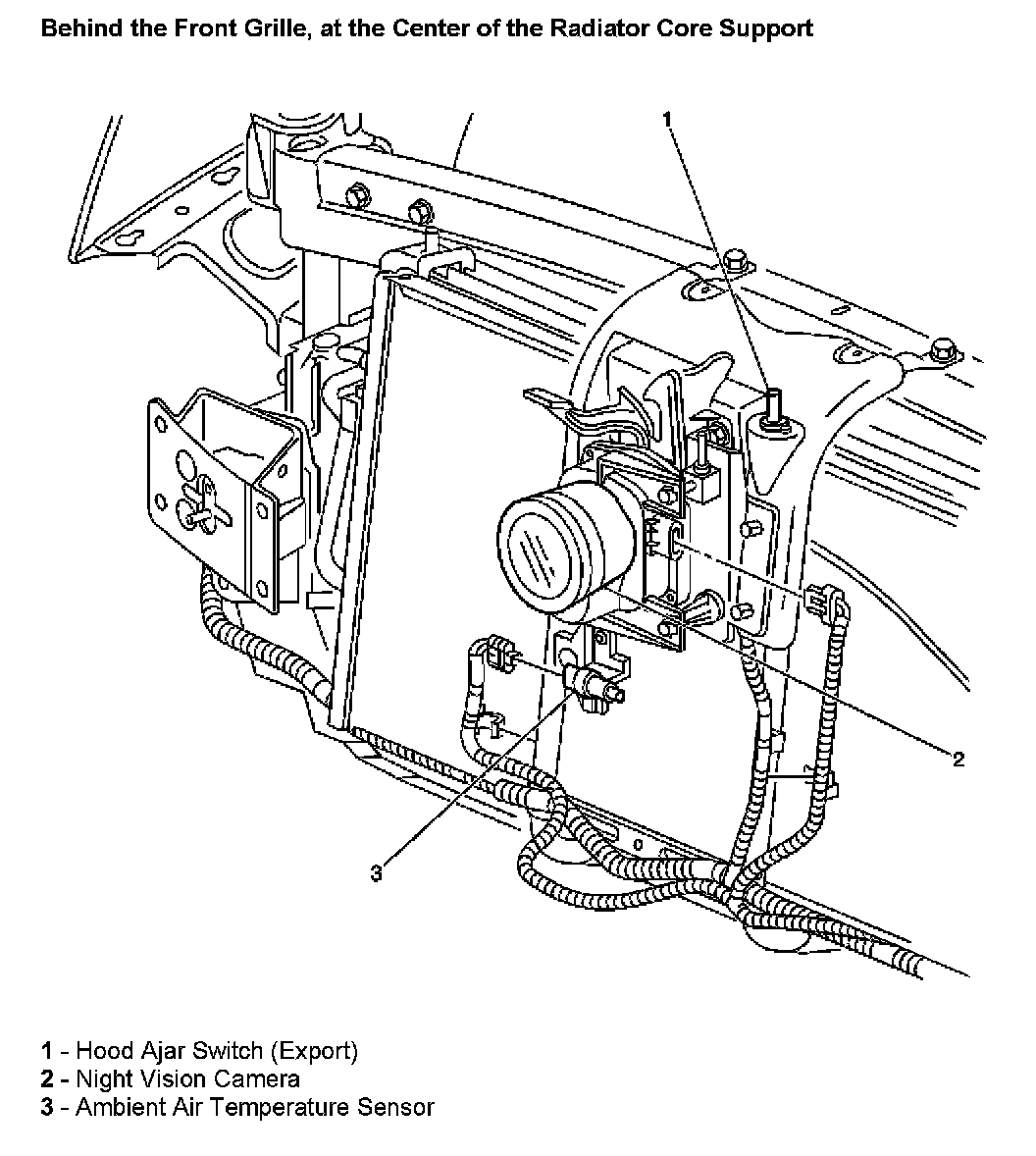 Behind the Front Grille, at the Center of the Radiator Core Support

1

2

3

1 - Hood Ajar Switch (Export)
2 - Night Vision Camera
3 - Ambient Air Temperature Sensor