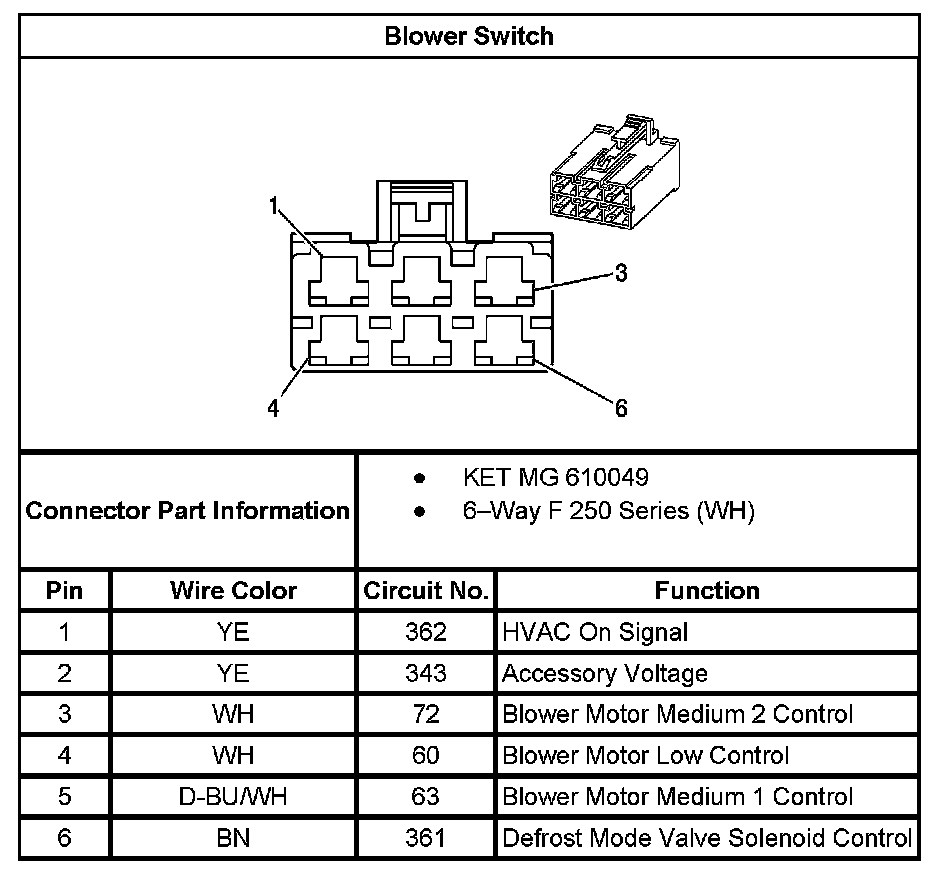 Blower Switch

1
3
4
6

Connector Part Information

- KET MG 610049
- 6–Way F 250 Series (WH)

| Pin | Wire Color | Circuit No. | Function |
|---|---|---|---|
| 1 | YE | 362 | HVAC On Signal |
| 2 | YE | 343 | Accessory Voltage |
| 3 | WH | 72 | Blower Motor Medium 2 Control |
| 4 | WH | 60 | Blower Motor Low Control |
| 5 | D-BU/WH | 63 | Blower Motor Medium 1 Control |
| 6 | BN | 361 | Defrost Mode Valve Solenoid Control |