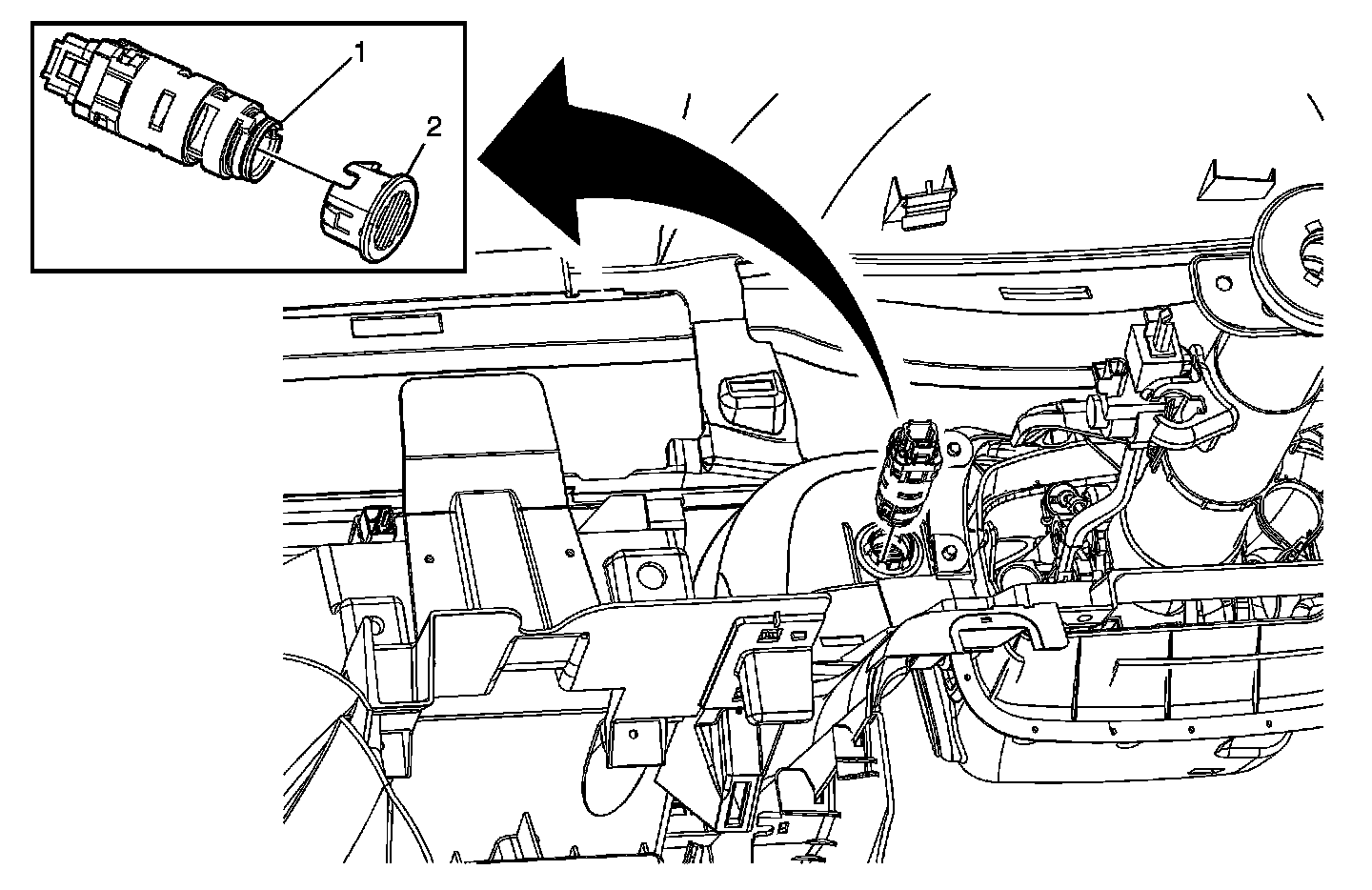 1
2