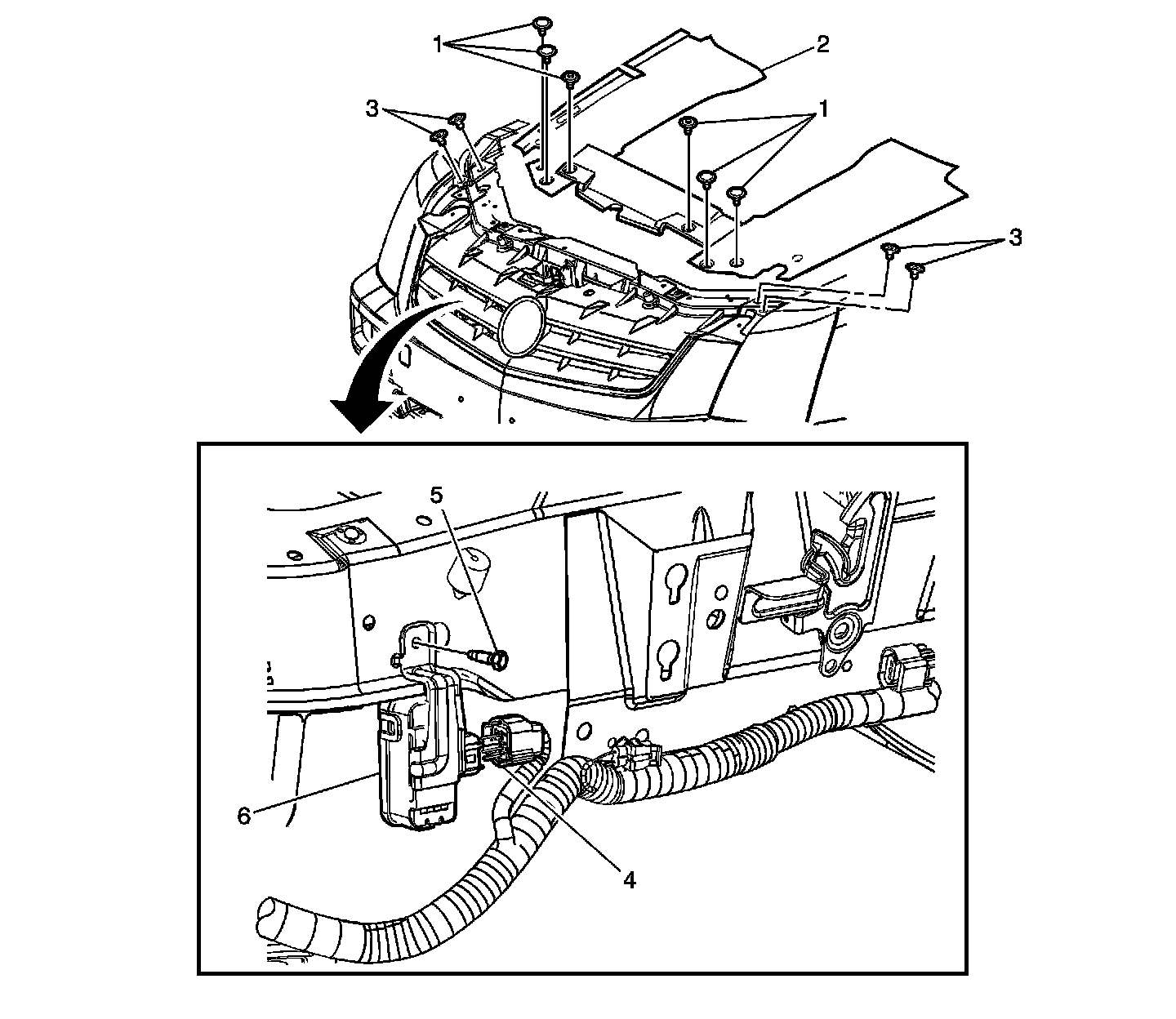 1
2
3
1
3
5
6
4