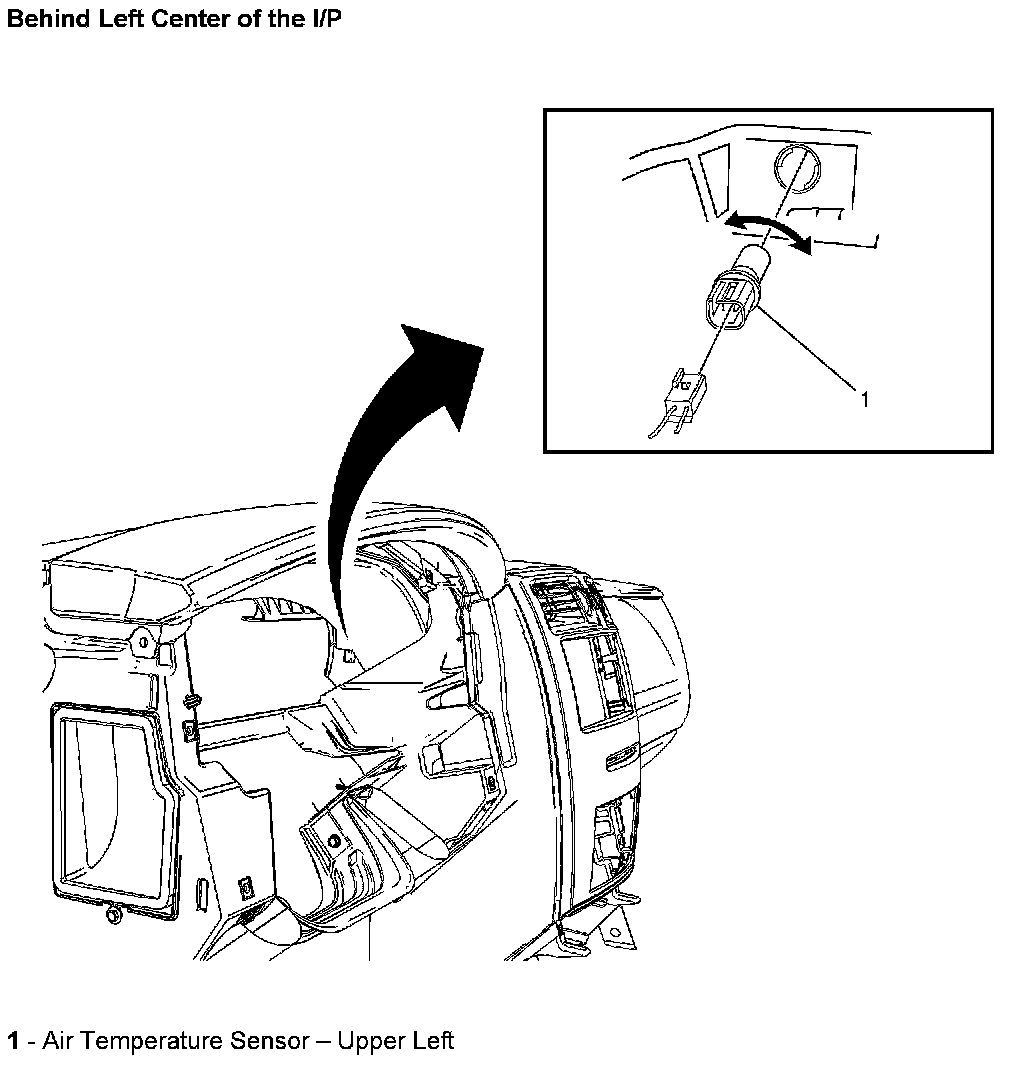 Behind Left Center of the I/P

1

1 - Air Temperature Sensor – Upper Left