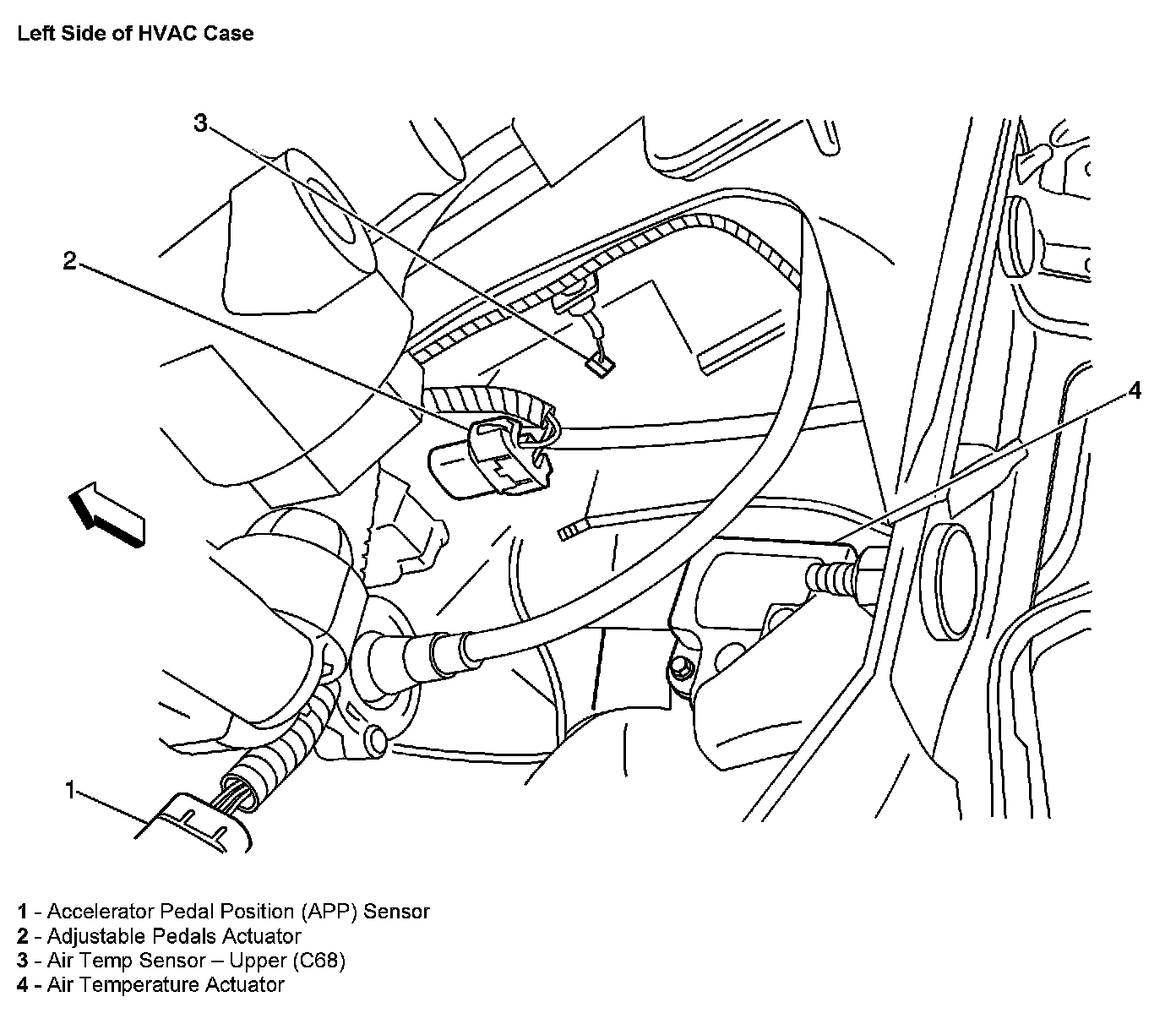 Left Side of HVAC Case

3

2

4

1

1 - Accelerator Pedal Position (APP) Sensor
2 - Adjustable Pedals Actuator
3 - Air Temp Sensor – Upper (C68)
4 - Air Temperature Actuator