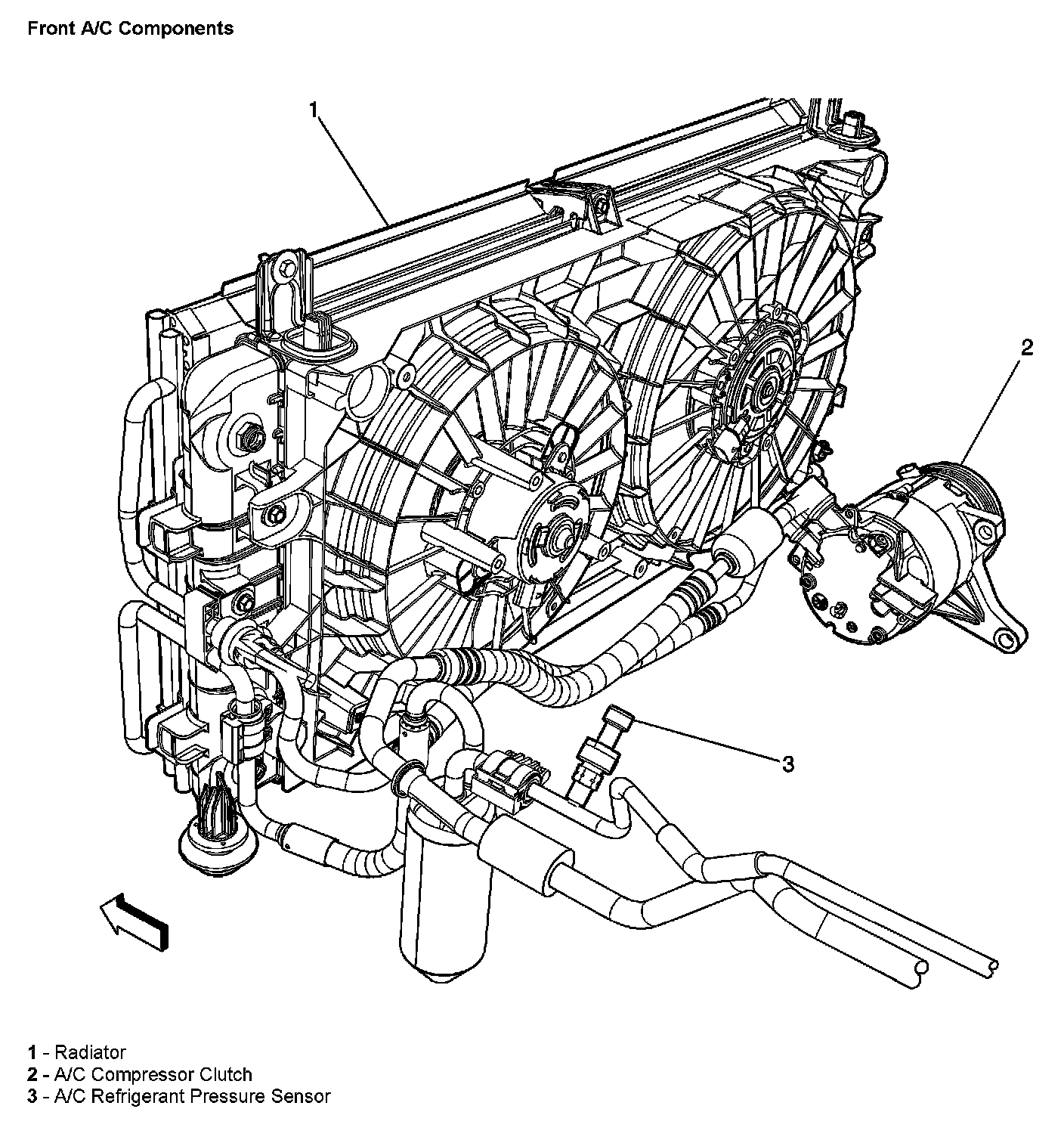 Front A/C Components

1

2

3

1 - Radiator
2 - A/C Compressor Clutch
3 - A/C Refrigerant Pressure Sensor