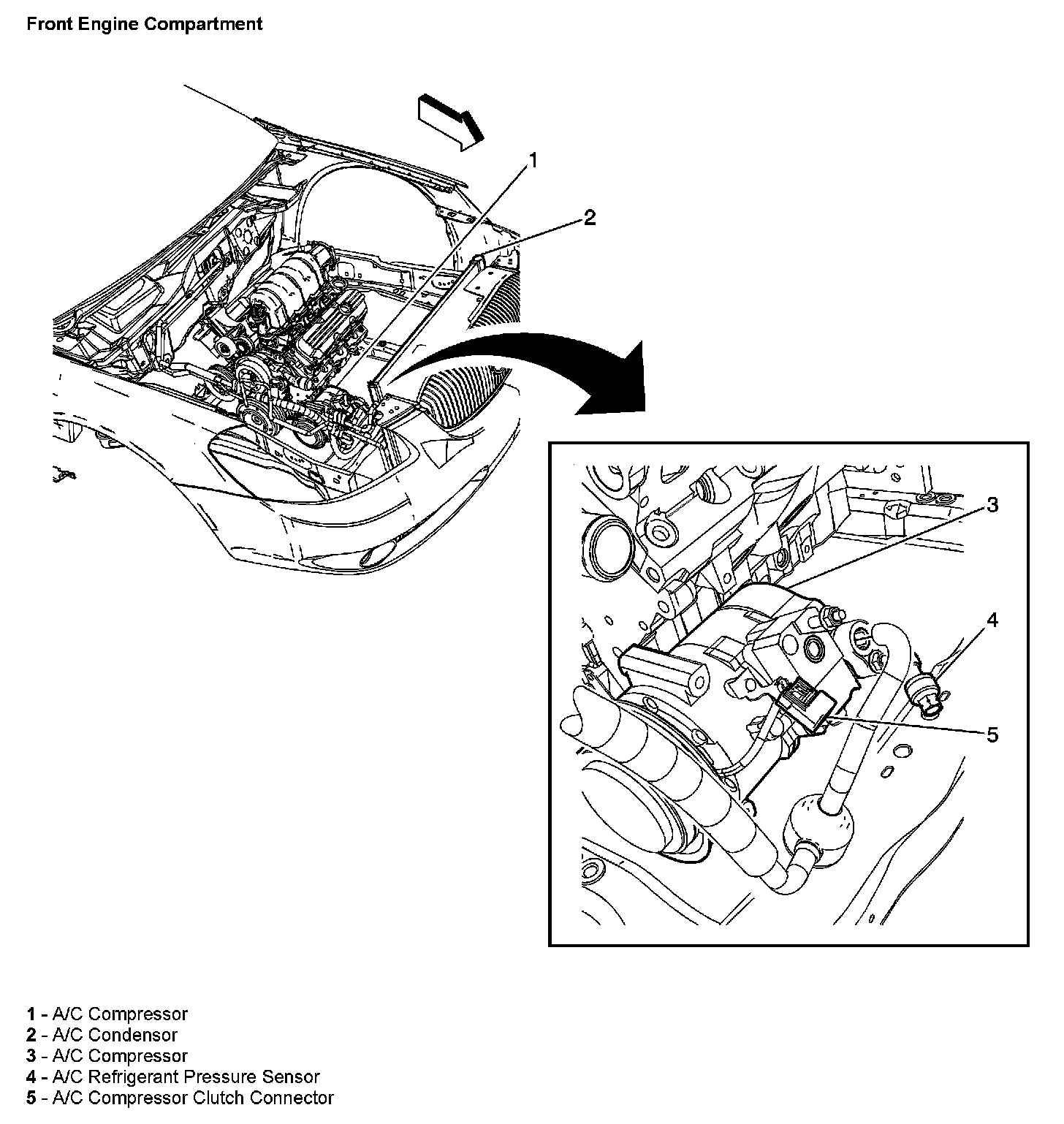 Front Engine Compartment

1

2

3

4

5

1 - A/C Compressor
2 - A/C Condensor
3 - A/C Compressor
4 - A/C Refrigerant Pressure Sensor
5 - A/C Compressor Clutch Connector