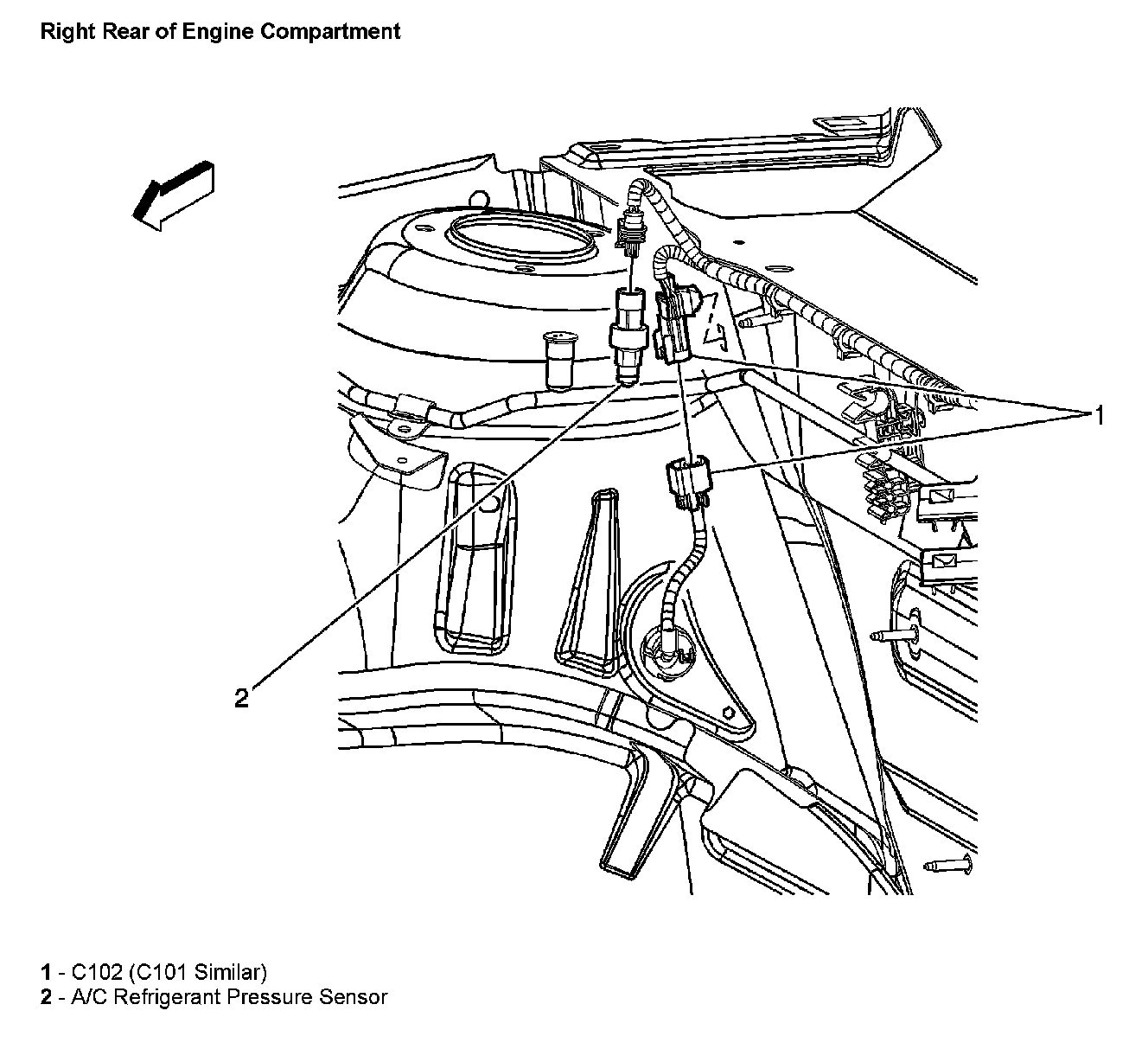 Right Rear of Engine Compartment

1

2

1 - C102 (C101 Similar)
2 - A/C Refrigerant Pressure Sensor