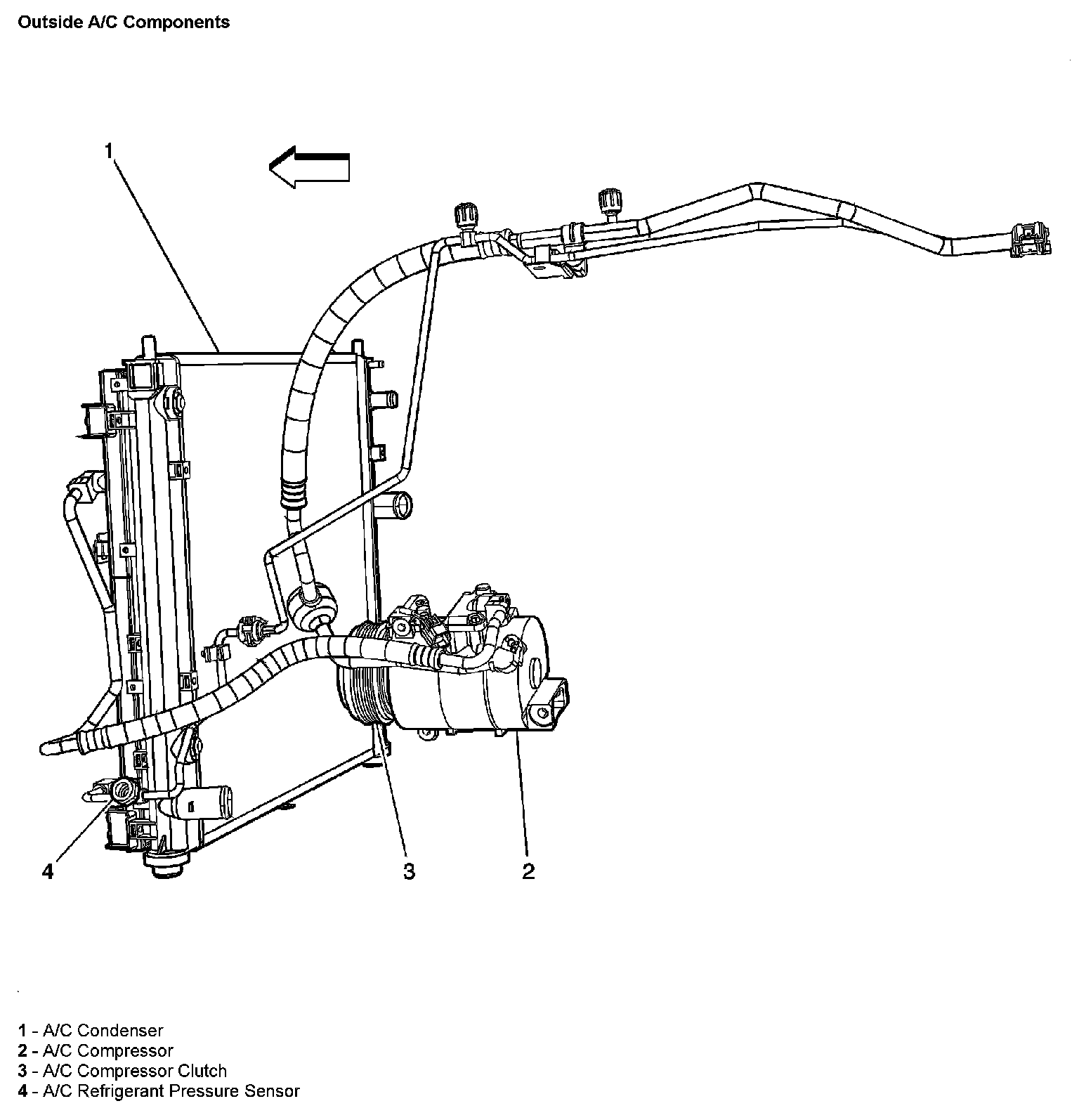 Outside A/C Components

1

4

3

2

1 - A/C Condenser
2 - A/C Compressor
3 - A/C Compressor Clutch
4 - A/C Refrigerant Pressure Sensor