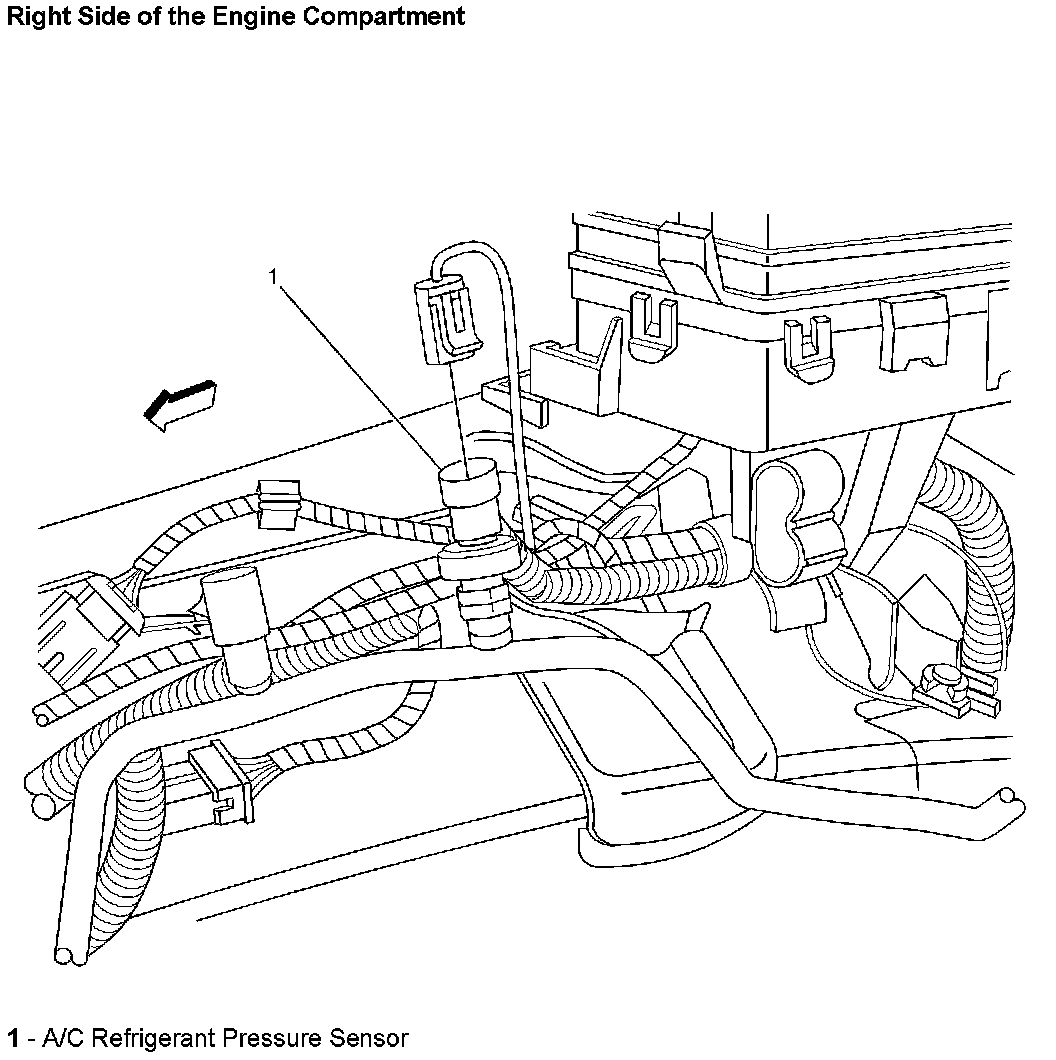 Right Side of the Engine Compartment

1

1 - A/C Refrigerant Pressure Sensor