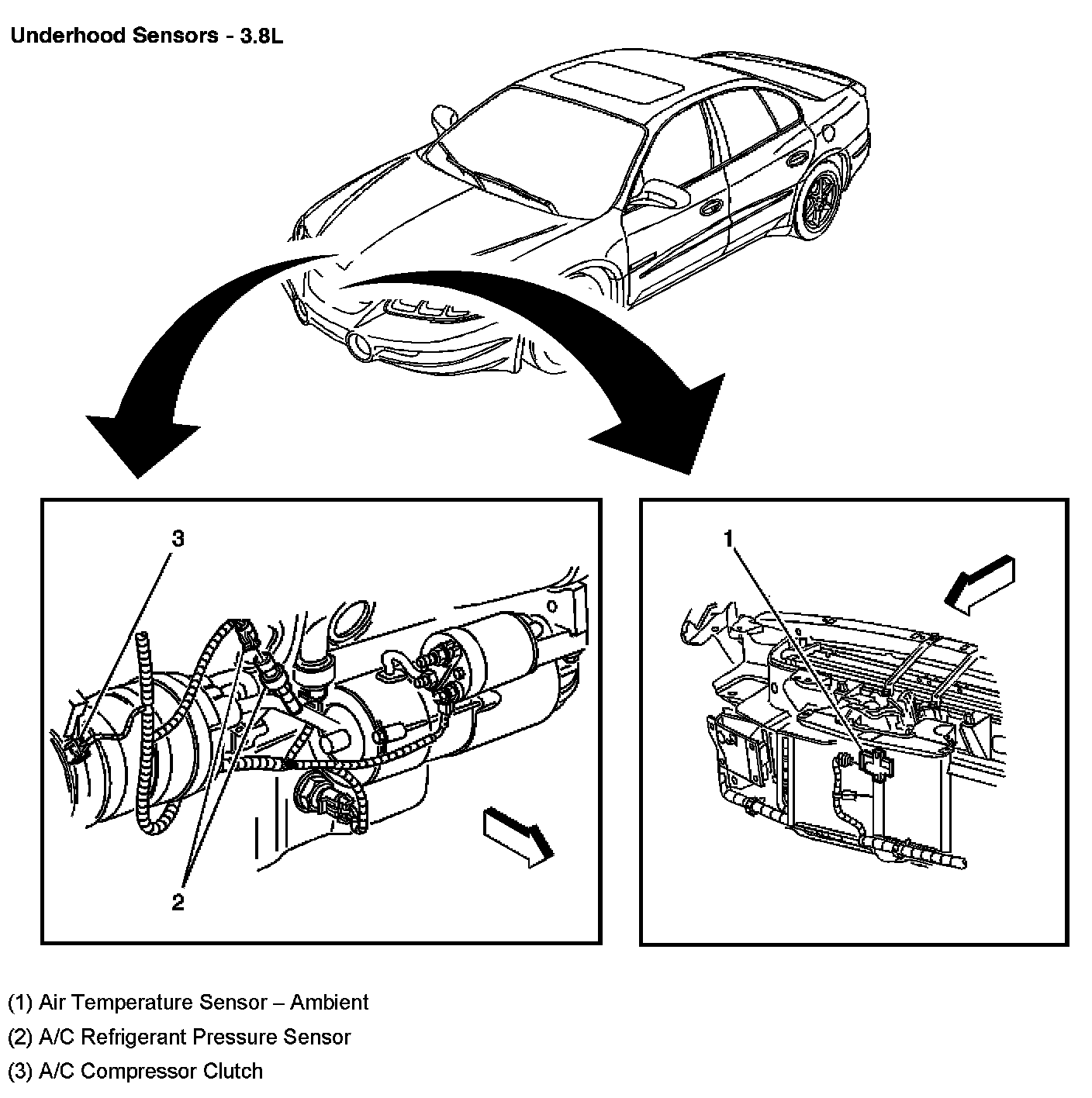 Underhood Sensors - 3.8L

3

2

1

(1) Air Temperature Sensor – Ambient
(2) A/C Refrigerant Pressure Sensor
(3) A/C Compressor Clutch