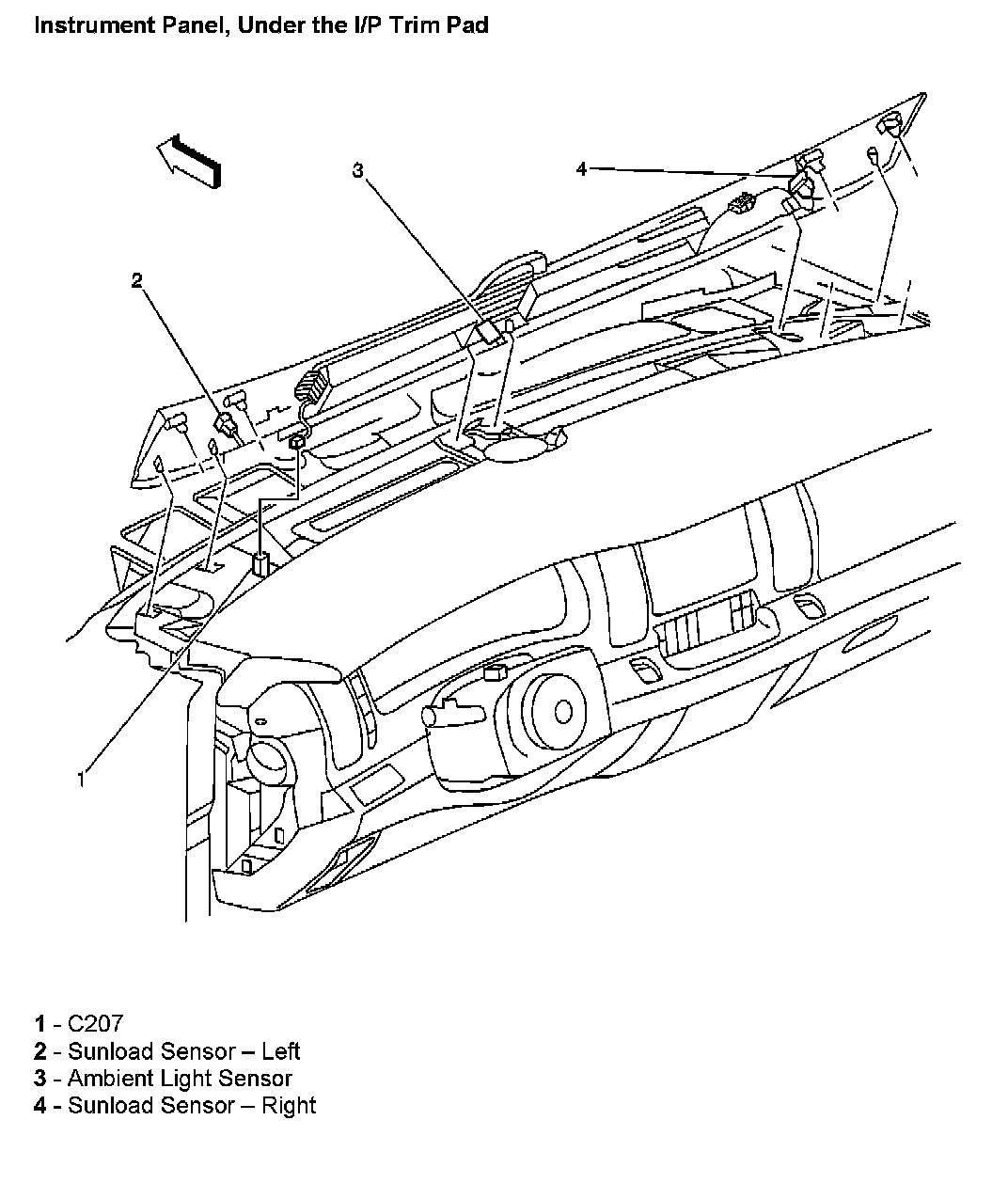 Instrument Panel, Under the I/P Trim Pad

3

4

2

1

1 - C207
2 - Sunload Sensor – Left
3 - Ambient Light Sensor
4 - Sunload Sensor – Right