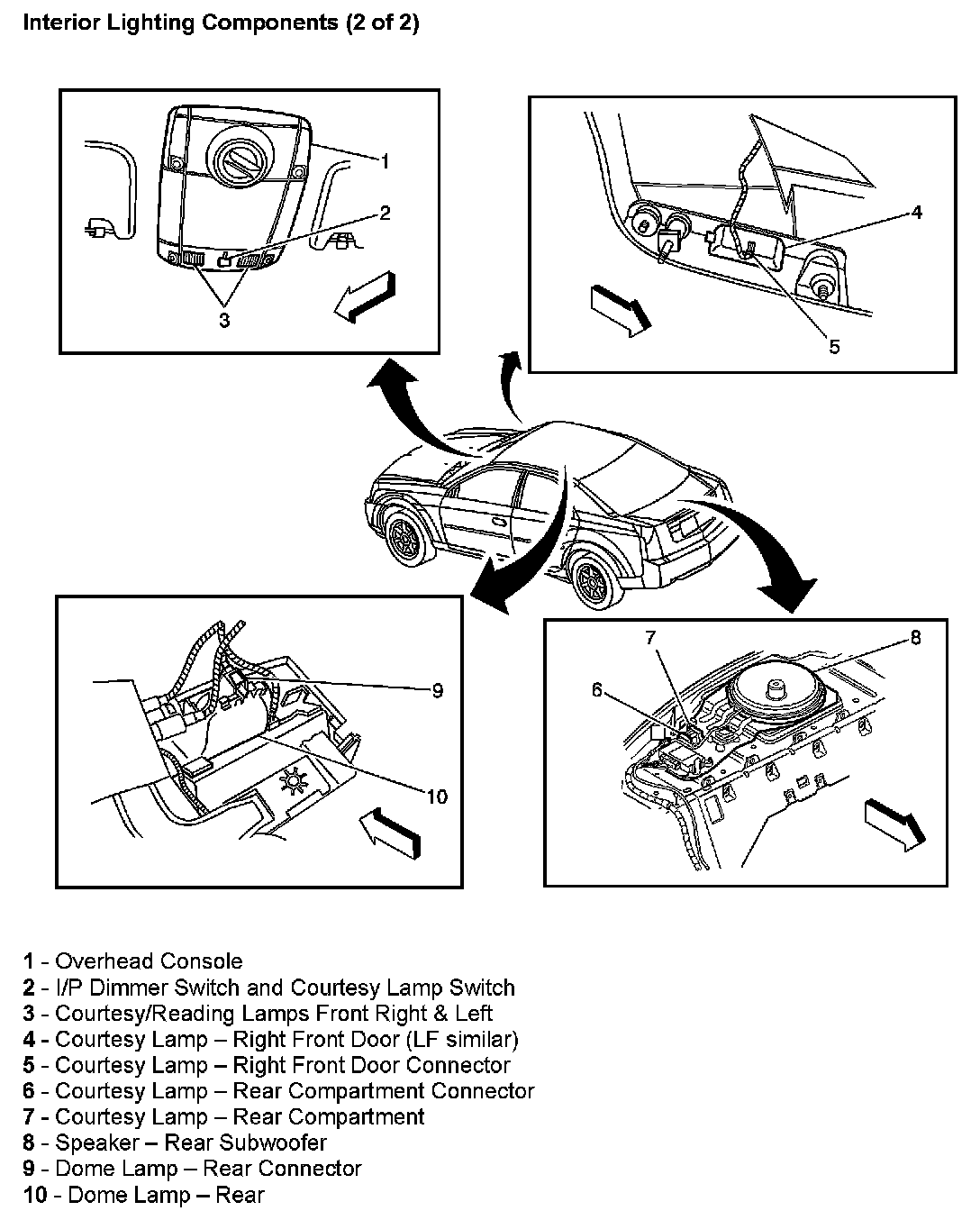 Interior Lighting Components (2 of 2)

1

2

3

4

5

7

8

6

9

10

1 - Overhead Console
2 - I/P Dimmer Switch and Courtesy Lamp Switch
3 - Courtesy/Reading Lamps Front Right & Left
4 - Courtesy Lamp – Right Front Door (LF similar)
5 - Courtesy Lamp – Right Front Door Connector
6 - Courtesy Lamp – Rear Compartment Connector
7 - Courtesy Lamp – Rear Compartment
8 - Speaker – Rear Subwoofer
9 - Dome Lamp – Rear Connector
10 - Dome Lamp – Rear