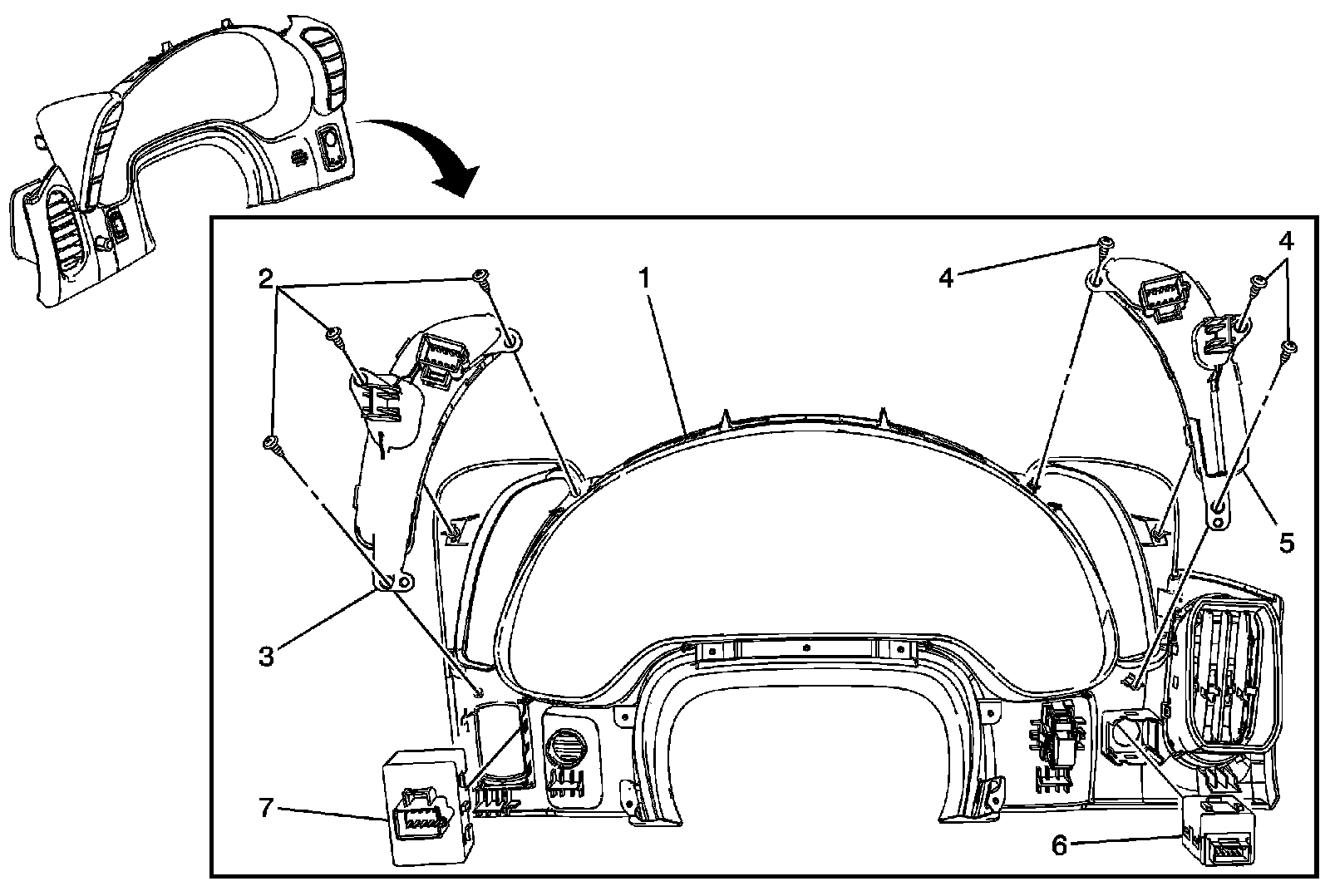 2
1
4
4
5
3
7
6