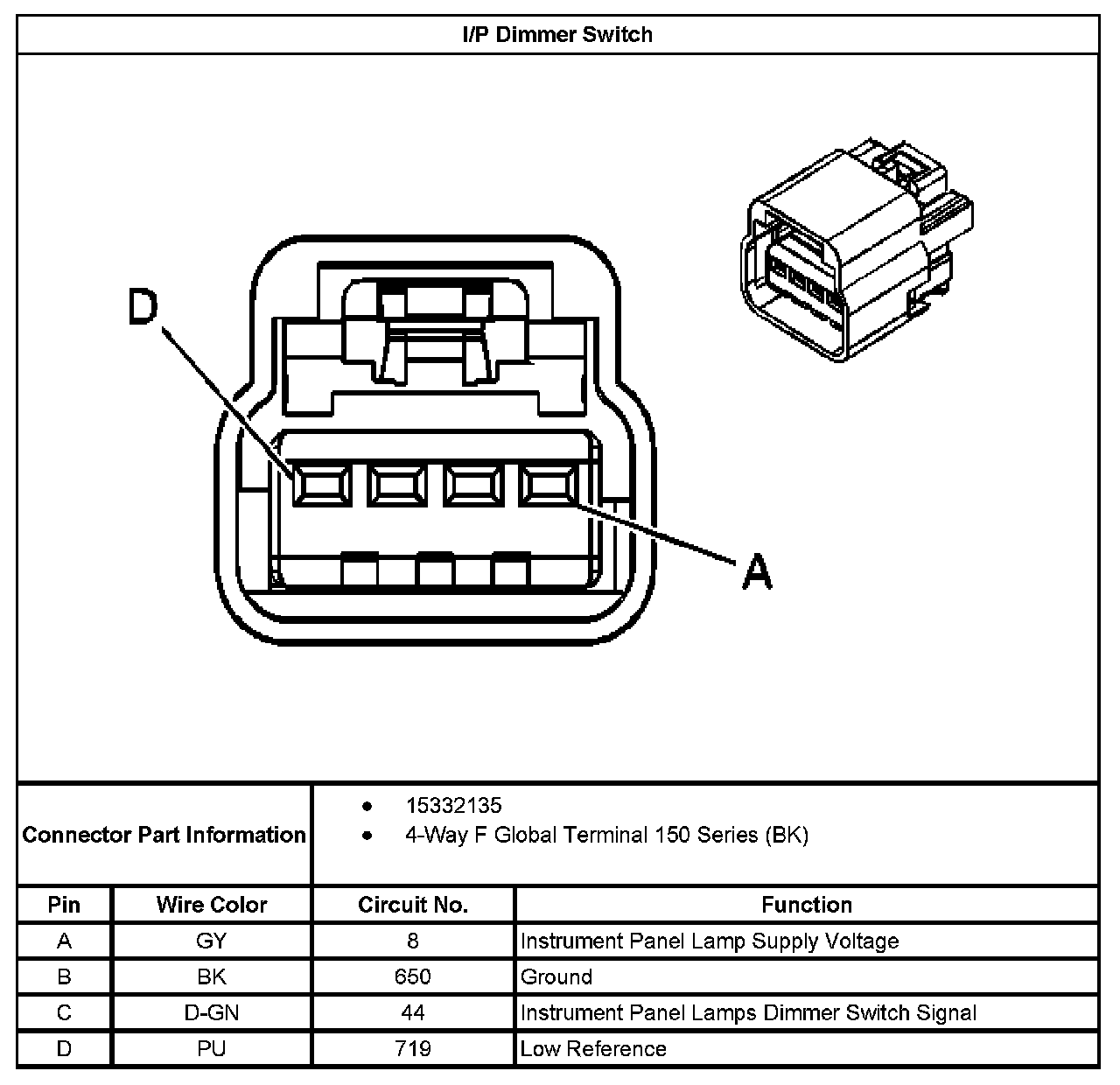 I/P Dimmer Switch

D

A

Connector Part Information

- 15332135
- 4-Way F Global Terminal 150 Series (BK)

| Pin | Wire Color | Circuit No. | Function |
|---|---|---|---|
| A | GY | 8 | Instrument Panel Lamp Supply Voltage |
| B | BK | 650 | Ground |
| C | D-GN | 44 | Instrument Panel Lamps Dimmer Switch Signal |
| D | PU | 719 | Low Reference |