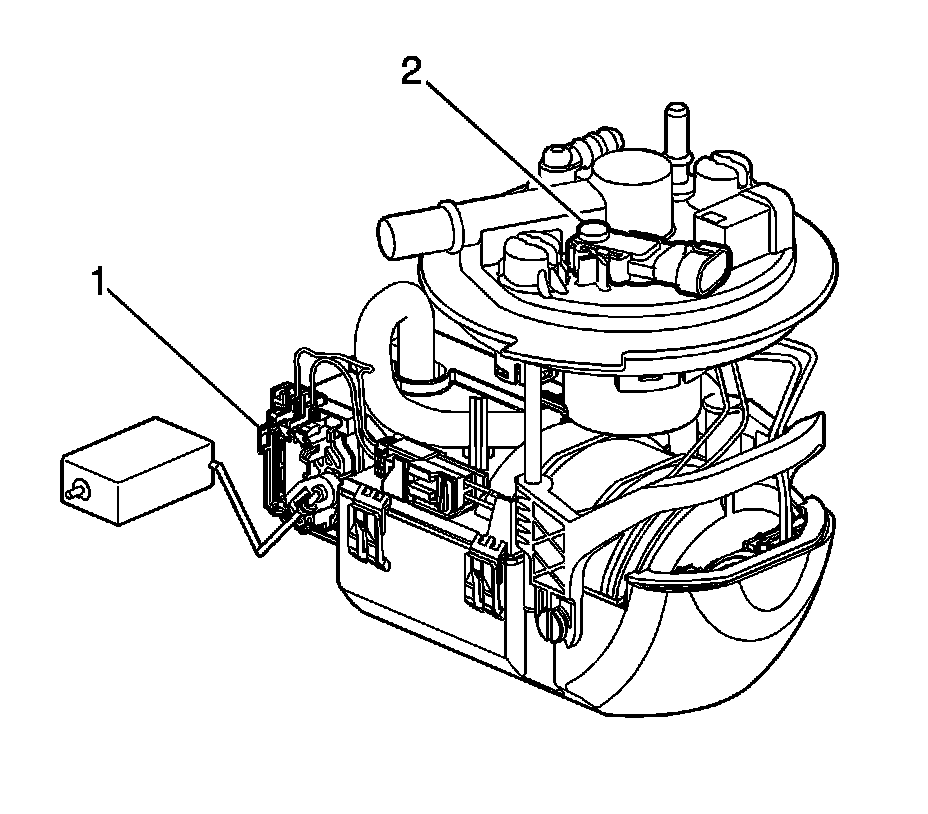 2

1