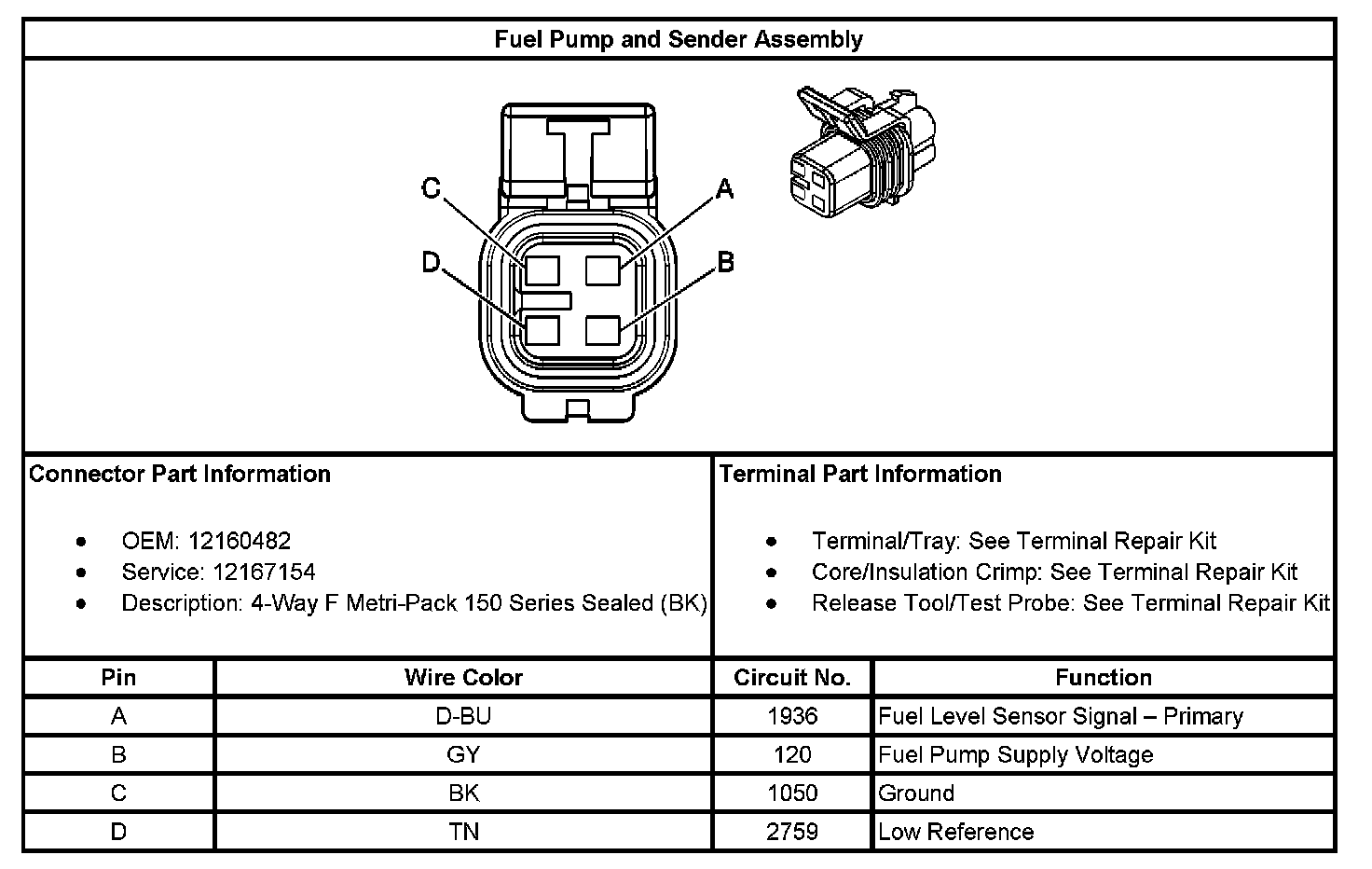 Fuel Pump and Sender Assembly

C
A
D
B

Connector Part Information

- OEM: 12160482
- Service: 12167154
- Description: 4-Way F Metri-Pack 150 Series Sealed (BK)

Terminal Part Information

- Terminal/Tray: See Terminal Repair Kit
- Core/Insulation Crimp: See Terminal Repair Kit
- Release Tool/Test Probe: See Terminal Repair Kit

| Pin | Wire Color | Circuit No. | Function |
|---|---|---|---|
| A | D-BU | 1936 | Fuel Level Sensor Signal – Primary |
| B | GY | 120 | Fuel Pump Supply Voltage |
| C | BK | 1050 | Ground |
| D | TN | 2759 | Low Reference |