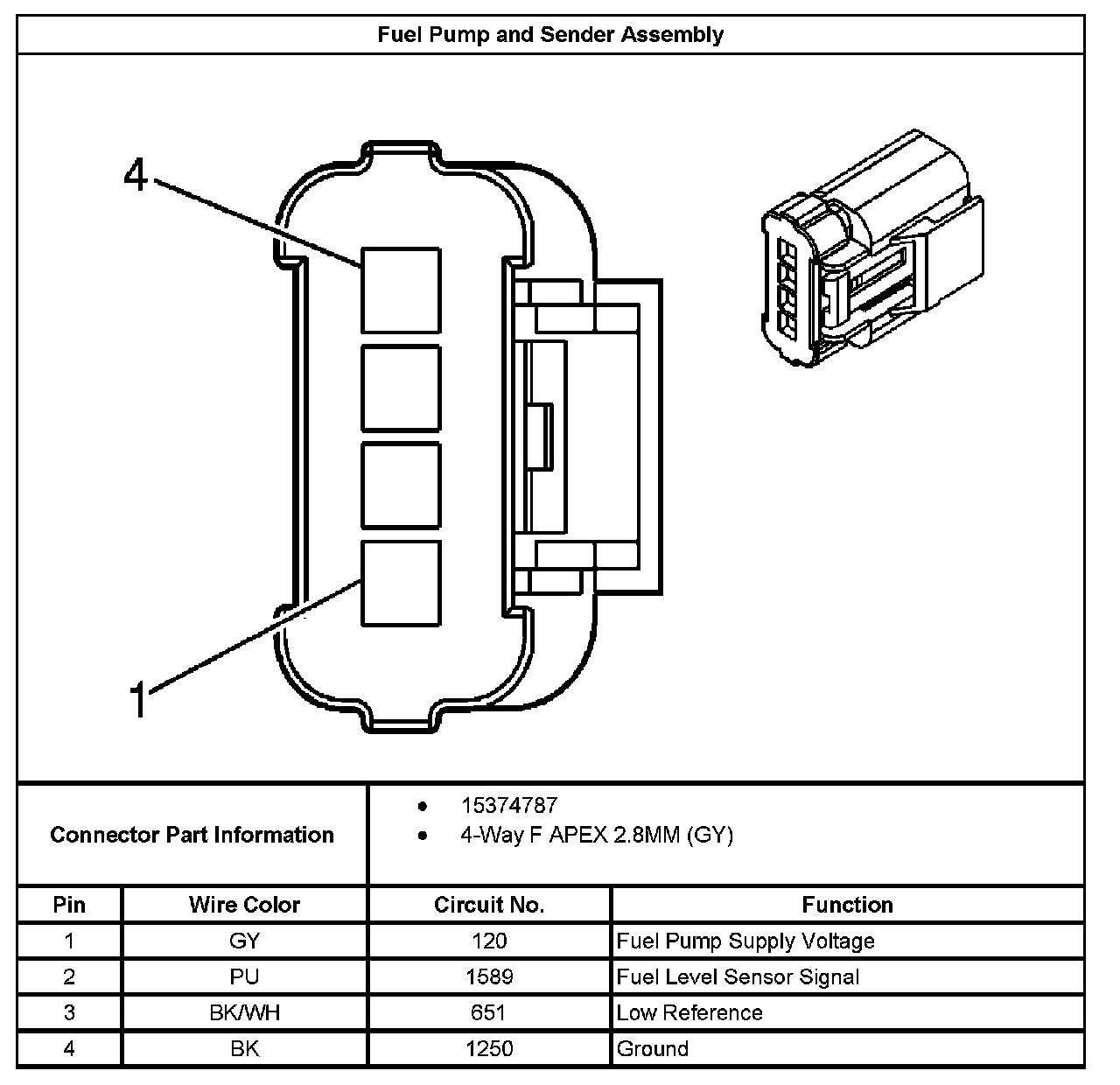 Fuel Pump and Sender Assembly

4

1

Connector Part Information

- 15374787
- 4-Way F APEX 2.8MM (GY)

| Pin | Wire Color | Circuit No. | Function |
|---|---|---|---|
| 1 | GY | 120 | Fuel Pump Supply Voltage |
| 2 | PU | 1589 | Fuel Level Sensor Signal |
| 3 | BK/WH | 651 | Low Reference |
| 4 | BK | 1250 | Ground |