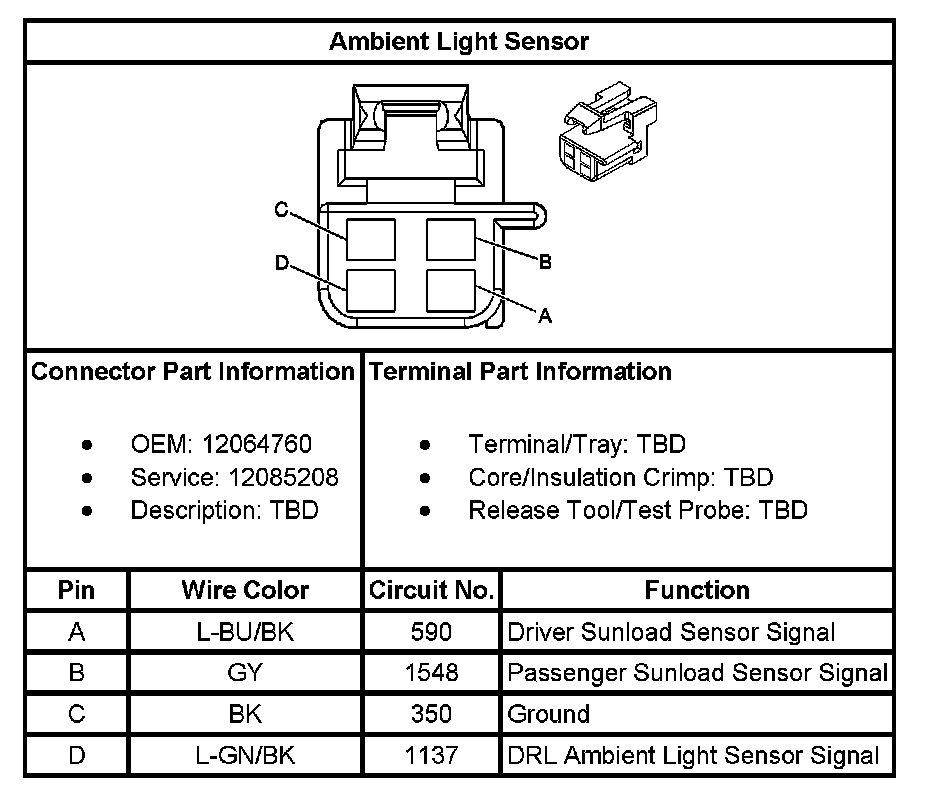 Ambient Light Sensor

C
D
B
A

Connector Part Information

- OEM: 12064760
- Service: 12085208
- Description: TBD

Terminal Part Information

- Terminal/Tray: TBD
- Core/Insulation Crimp: TBD
- Release Tool/Test Probe: TBD

| Pin | Wire Color | Circuit No. | Function |
|---|---|---|---|
| A | L-BU/BK | 590 | Driver Sunload Sensor Signal |
| B | GY | 1548 | Passenger Sunload Sensor Signal |
| C | BK | 350 | Ground |
| D | L-GN/BK | 1137 | DRL Ambient Light Sensor Signal |