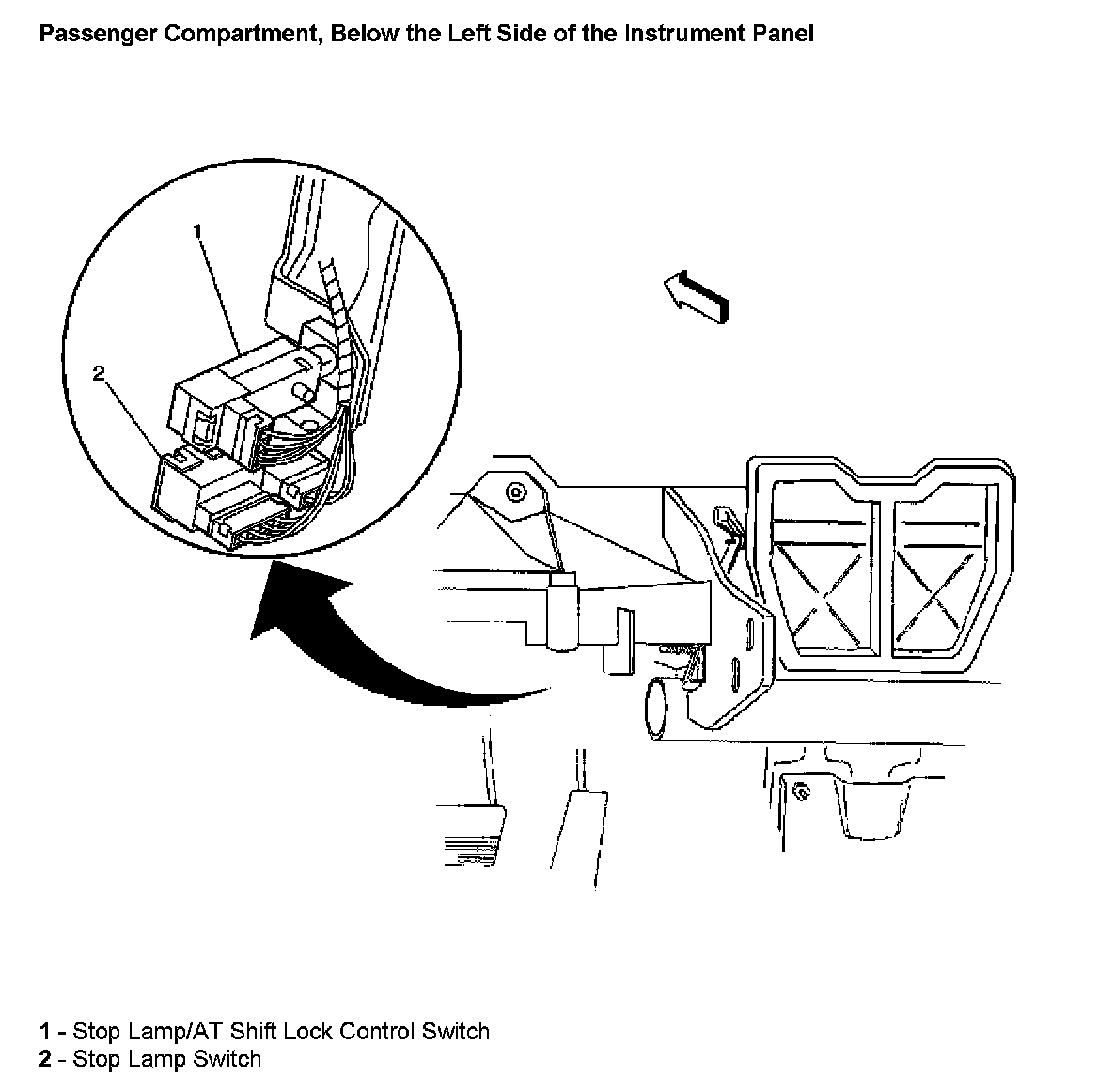 Passenger Compartment, Below the Left Side of the Instrument Panel

1

2

1 - Stop Lamp/AT Shift Lock Control Switch
2 - Stop Lamp Switch