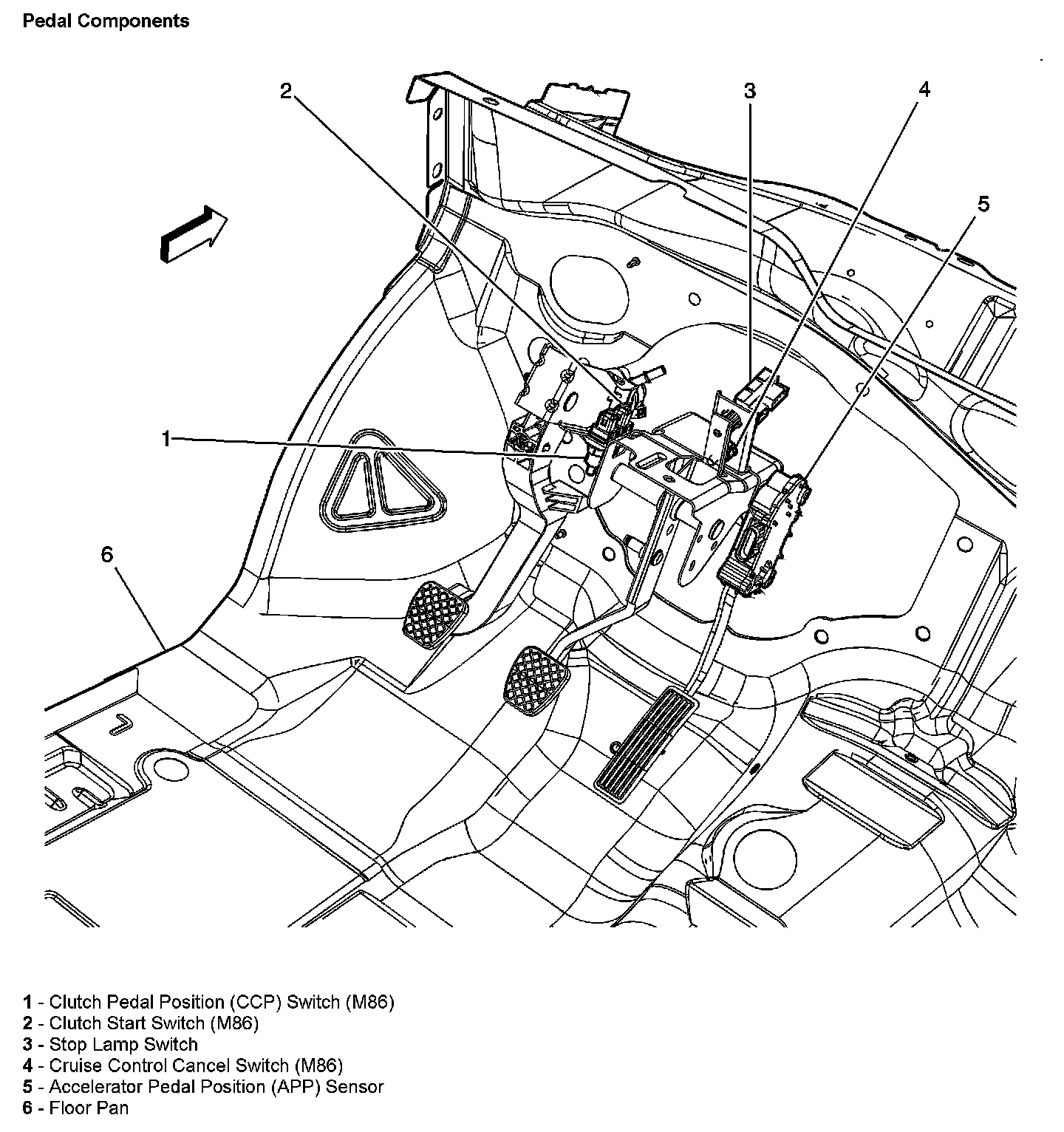 Pedal Components

2

3

4

5

1

6

1 - Clutch Pedal Position (CCP) Switch (M86)
2 - Clutch Start Switch (M86)
3 - Stop Lamp Switch
4 - Cruise Control Cancel Switch (M86)
5 - Accelerator Pedal Position (APP) Sensor
6 - Floor Pan