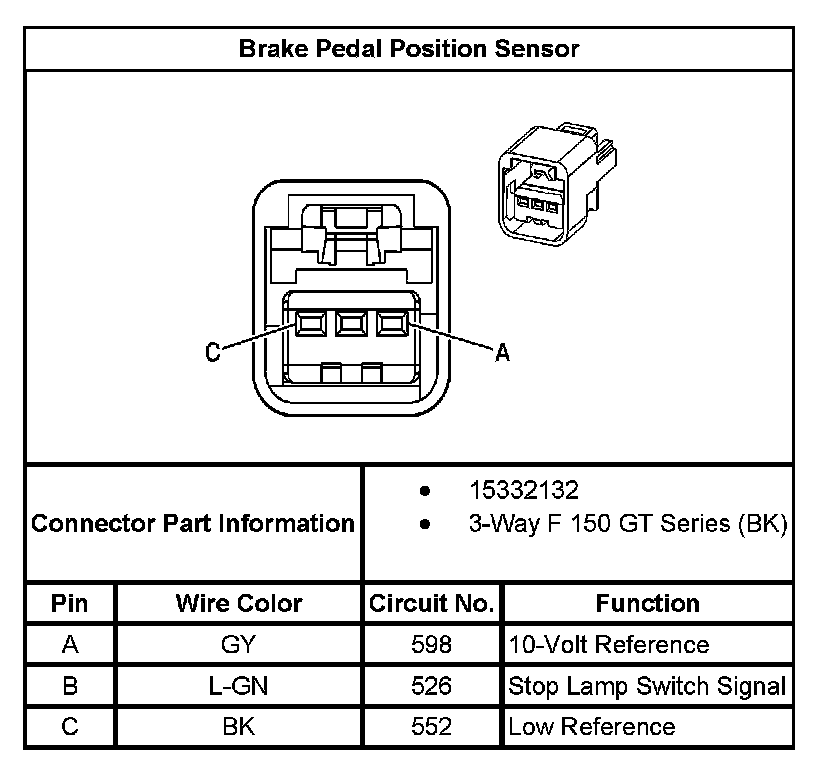 Brake Pedal Position Sensor

C

A

Connector Part Information

- 15332132
- 3-Way F 150 GT Series (BK)

| Pin | Wire Color | Circuit No. | Function |
|---|---|---|---|
| A | GY | 598 | 10-Volt Reference |
| B | L-GN | 526 | Stop Lamp Switch Signal |
| C | BK | 552 | Low Reference |