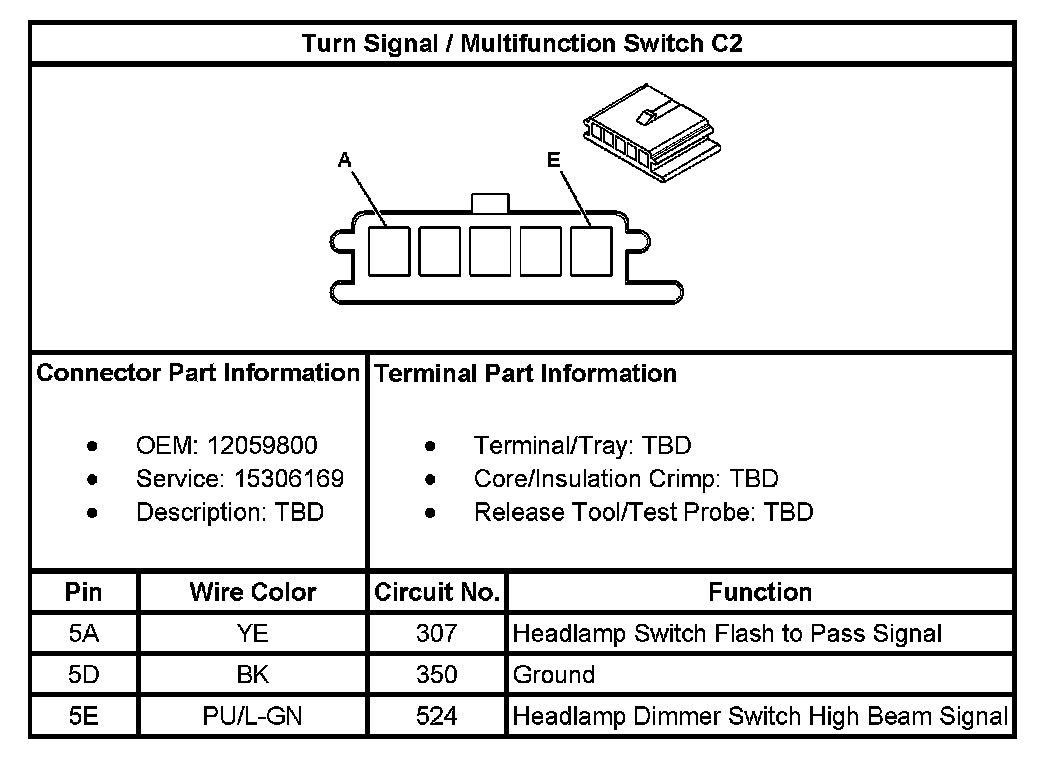 Turn Signal / Multifunction Switch C2

A

E

Connector Part Information

- OEM: 12059800
- Service: 15306169
- Description: TBD

Terminal Part Information

- Terminal/Tray: TBD
- Core/Insulation Crimp: TBD
- Release Tool/Test Probe: TBD

| Pin | Wire Color | Circuit No. | Function |
|---|---|---|---|
| 5A | YE | 307 | Headlamp Switch Flash to Pass Signal |
| 5D | BK | 350 | Ground |
| 5E | PU/L-GN | 524 | Headlamp Dimmer Switch High Beam Signal |