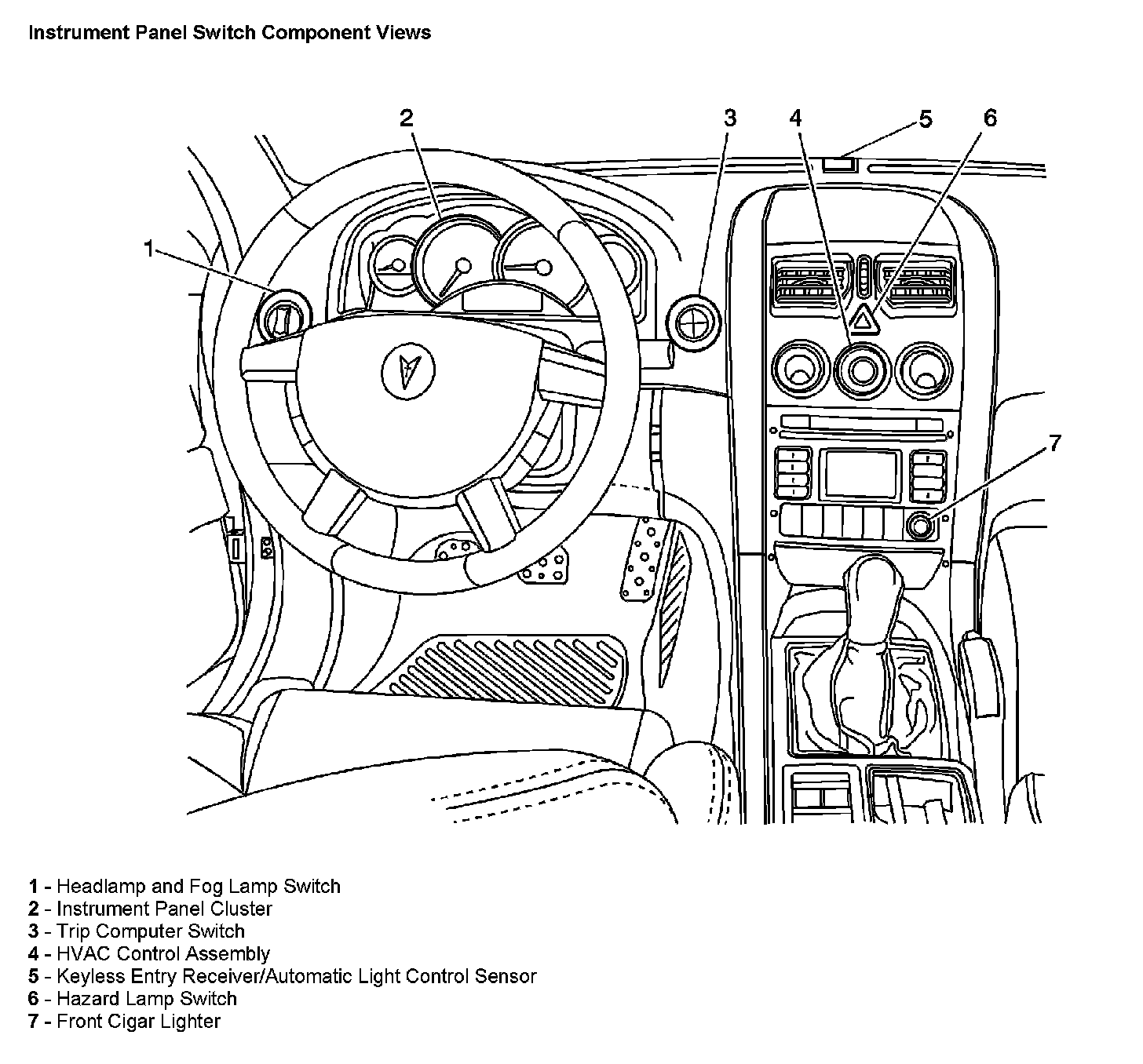 Instrument Panel Switch Component Views

2
3
4
5
6
1
7

1 - Headlamp and Fog Lamp Switch
2 - Instrument Panel Cluster
3 - Trip Computer Switch
4 - HVAC Control Assembly
5 - Keyless Entry Receiver/Automatic Light Control Sensor
6 - Hazard Lamp Switch
7 - Front Cigar Lighter