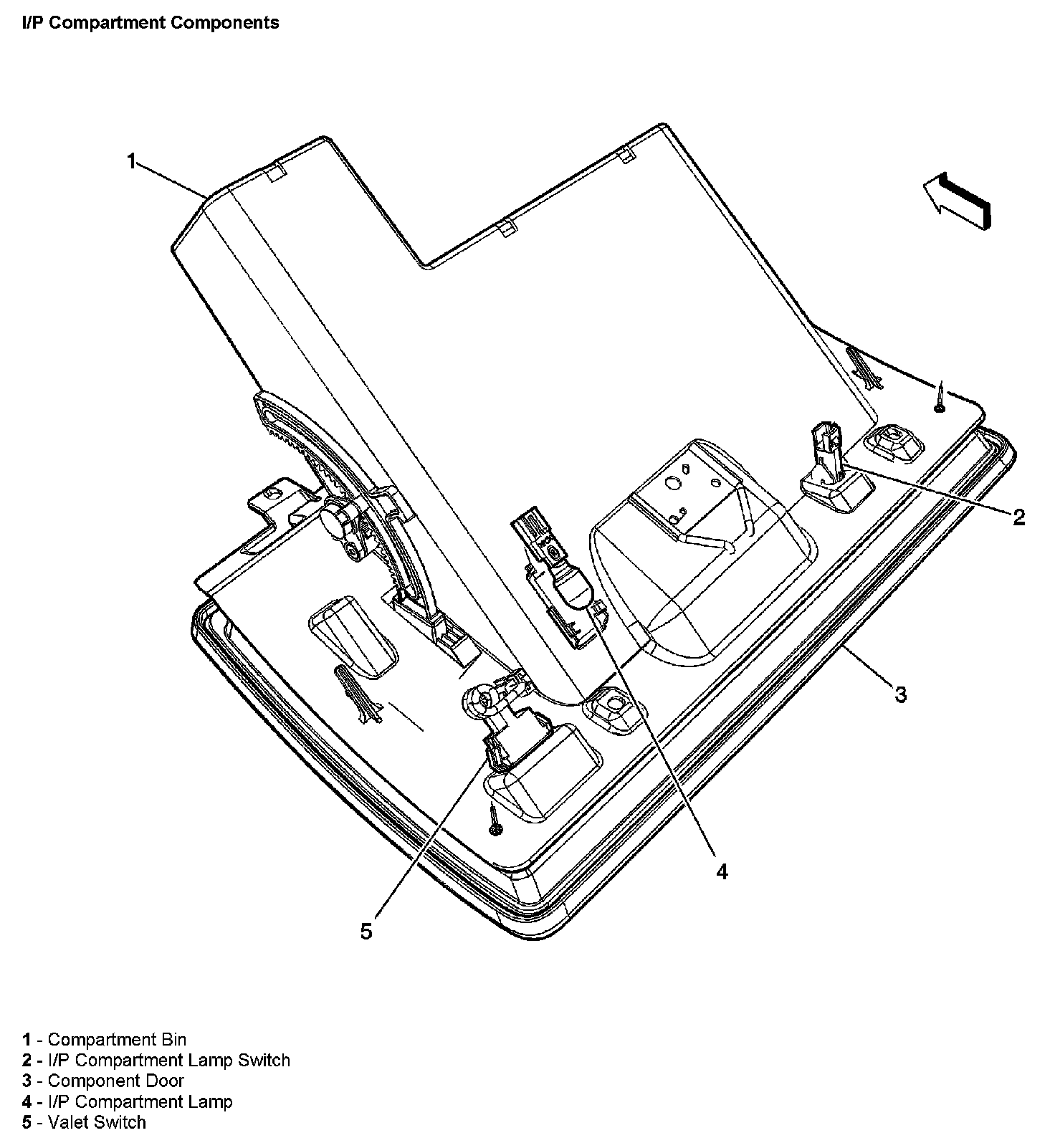 I/P Compartment Components

1

2

3

4

5

1 - Compartment Bin
2 - I/P Compartment Lamp Switch
3 - Component Door
4 - I/P Compartment Lamp
5 - Valet Switch