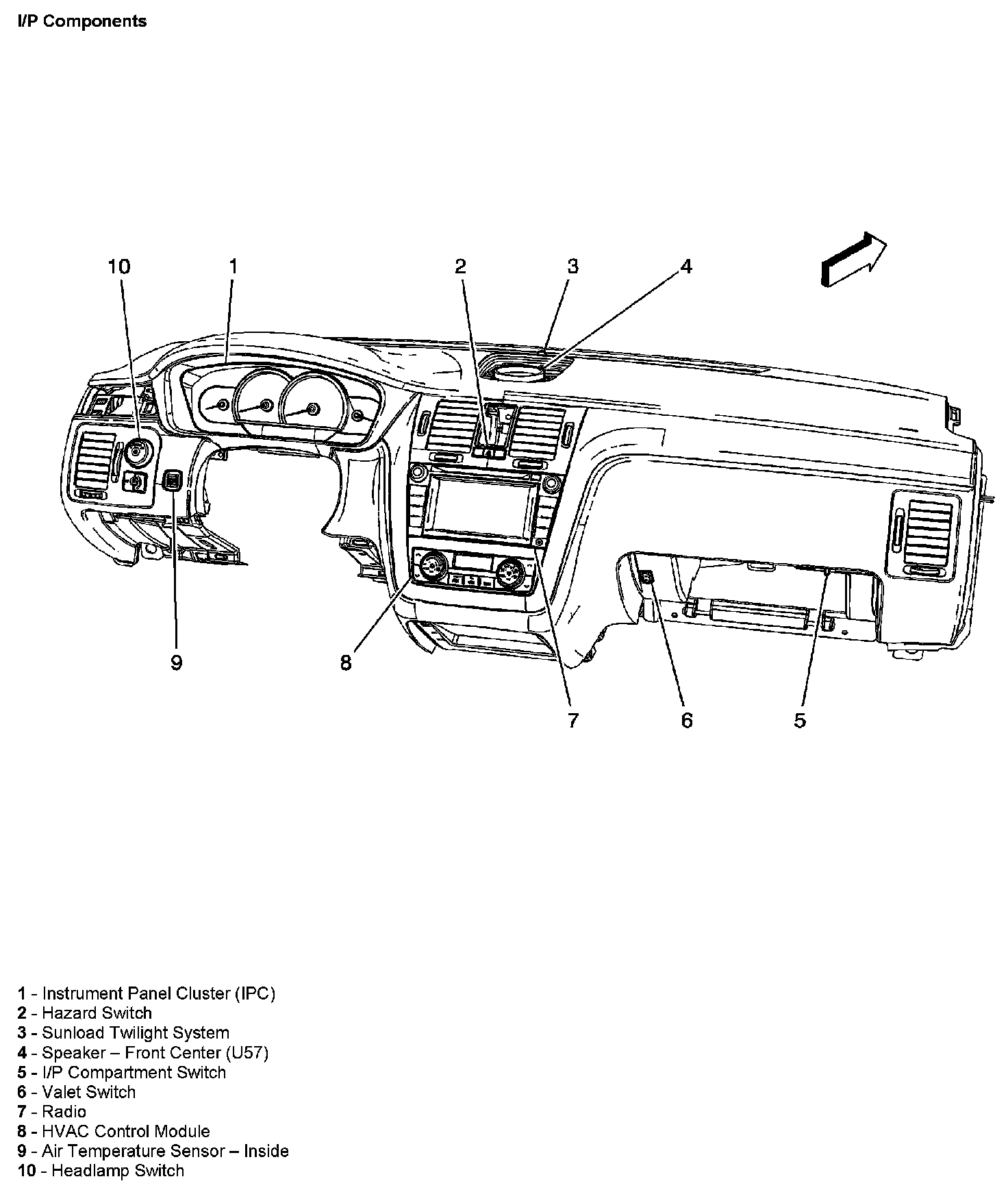 I/P Components

10
1
2
3
4
9
8
7
6
5

1 - Instrument Panel Cluster (IPC)
2 - Hazard Switch
3 - Sunload Twilight System
4 - Speaker – Front Center (U57)
5 - I/P Compartment Switch
6 - Valet Switch
7 - Radio
8 - HVAC Control Module
9 - Air Temperature Sensor – Inside
10 - Headlamp Switch