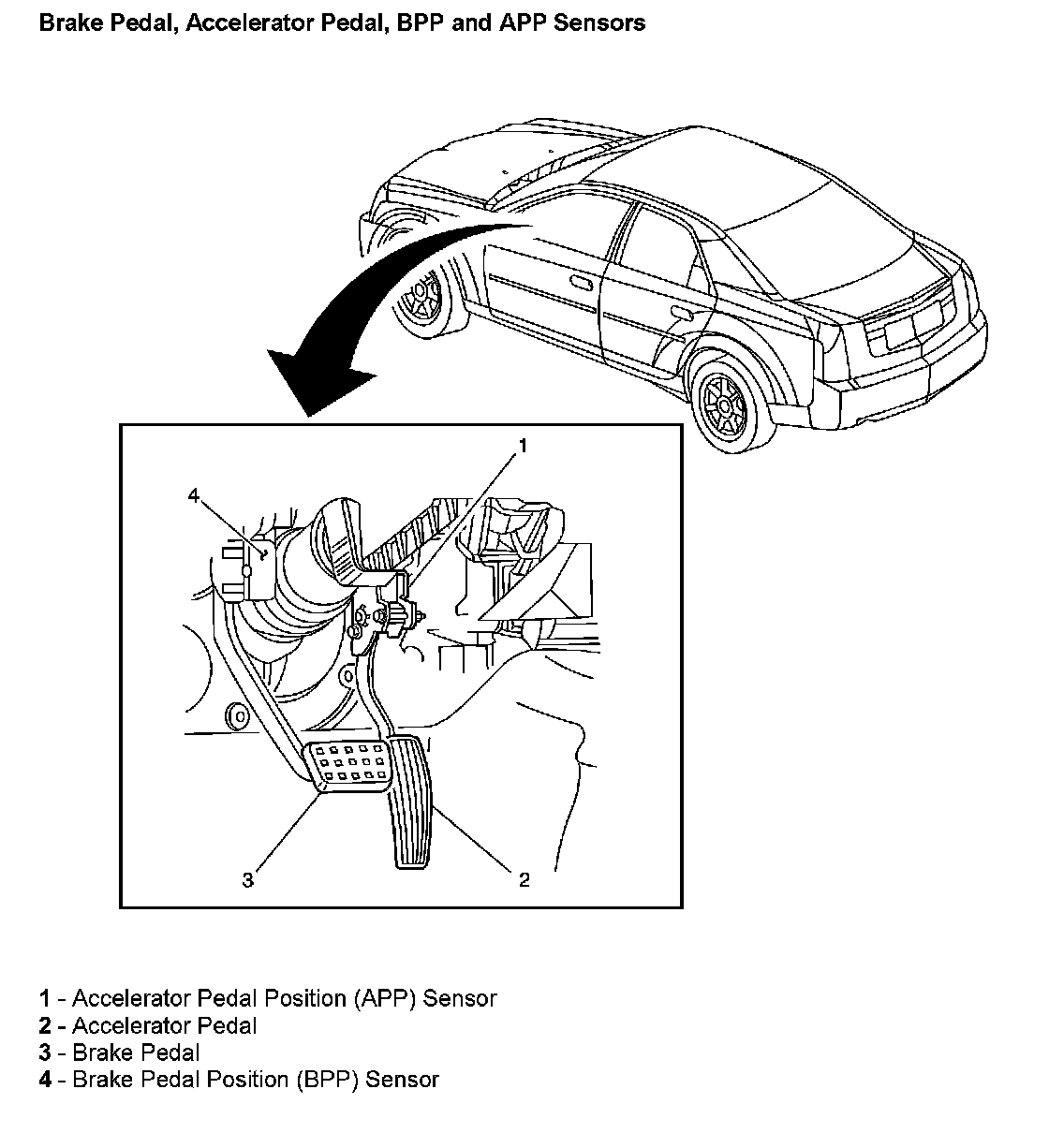 Brake Pedal, Accelerator Pedal, BPP and APP Sensors

1

4

3

2

1 - Accelerator Pedal Position (APP) Sensor
2 - Accelerator Pedal
3 - Brake Pedal
4 - Brake Pedal Position (BPP) Sensor