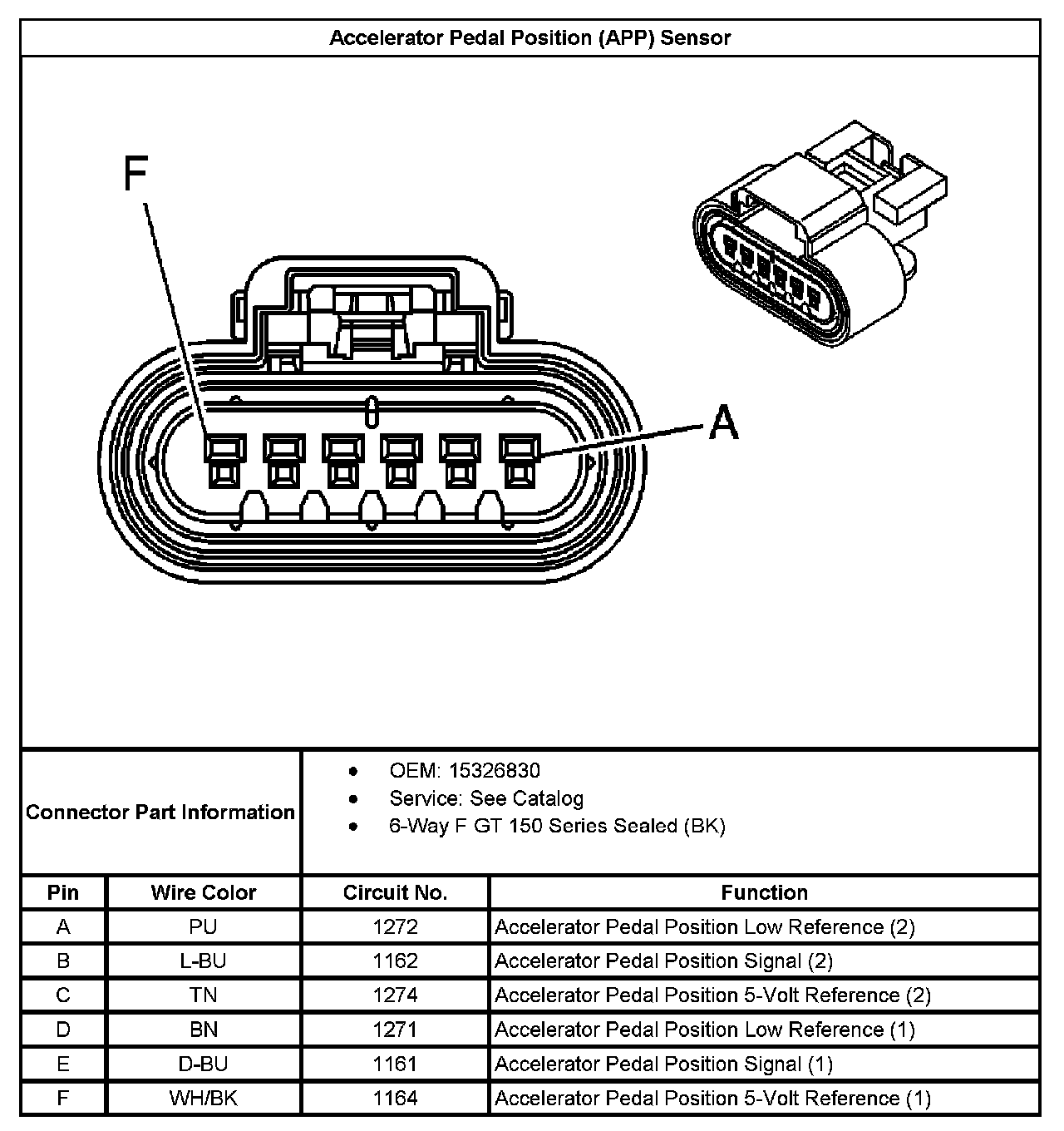 Accelerator Pedal Position (APP) Sensor

F

A

Connector Part Information

- OEM: 15326830
- Service: See Catalog
- 6-Way F GT 150 Series Sealed (BK)

| Pin | Wire Color | Circuit No. | Function |
|---|---|---|---|
| A | PU | 1272 | Accelerator Pedal Position Low Reference (2) |
| B | L-BU | 1162 | Accelerator Pedal Position Signal (2) |
| C | TN | 1274 | Accelerator Pedal Position 5-Volt Reference (2) |
| D | BN | 1271 | Accelerator Pedal Position Low Reference (1) |
| E | D-BU | 1161 | Accelerator Pedal Position Signal (1) |
| F | WH/BK | 1164 | Accelerator Pedal Position 5-Volt Reference (1) |