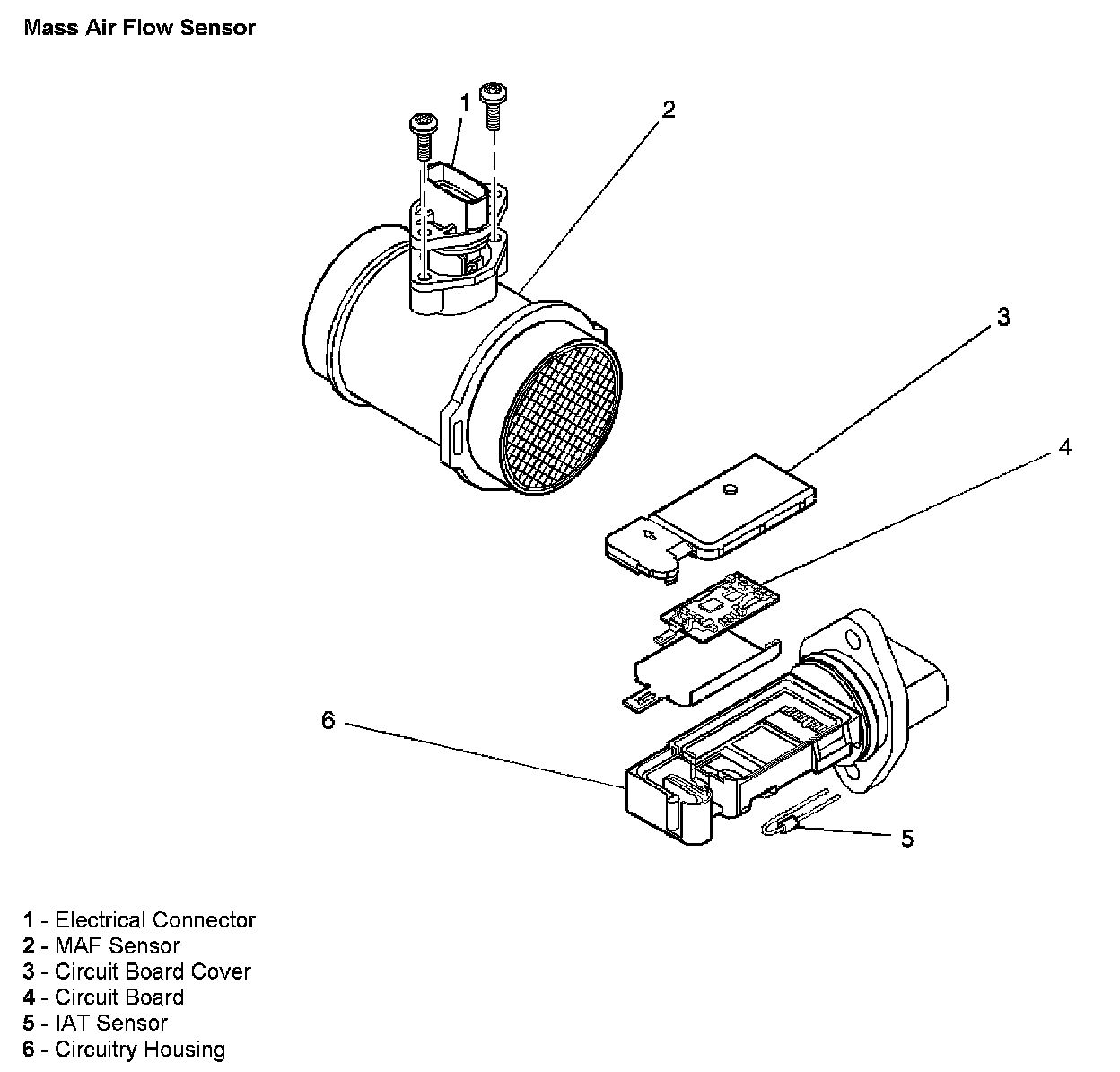 Mass Air Flow Sensor

1

2

3

4

6

5

1 - Electrical Connector
2 - MAF Sensor
3 - Circuit Board Cover
4 - Circuit Board
5 - IAT Sensor
6 - Circuitry Housing