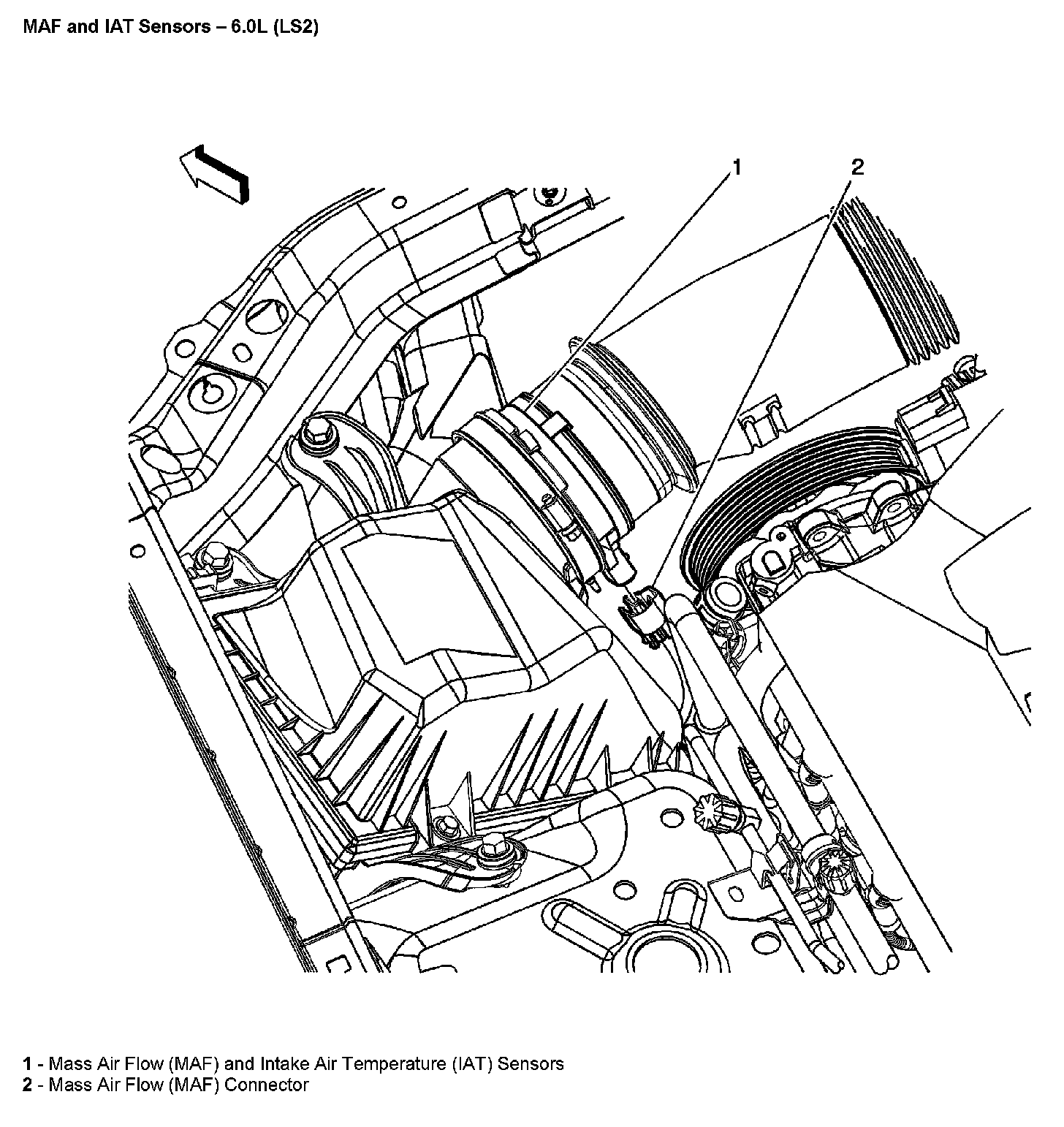 MAF and IAT Sensors – 6.0L (LS2)

1

2

1 - Mass Air Flow (MAF) and Intake Air Temperature (IAT) Sensors
2 - Mass Air Flow (MAF) Connector