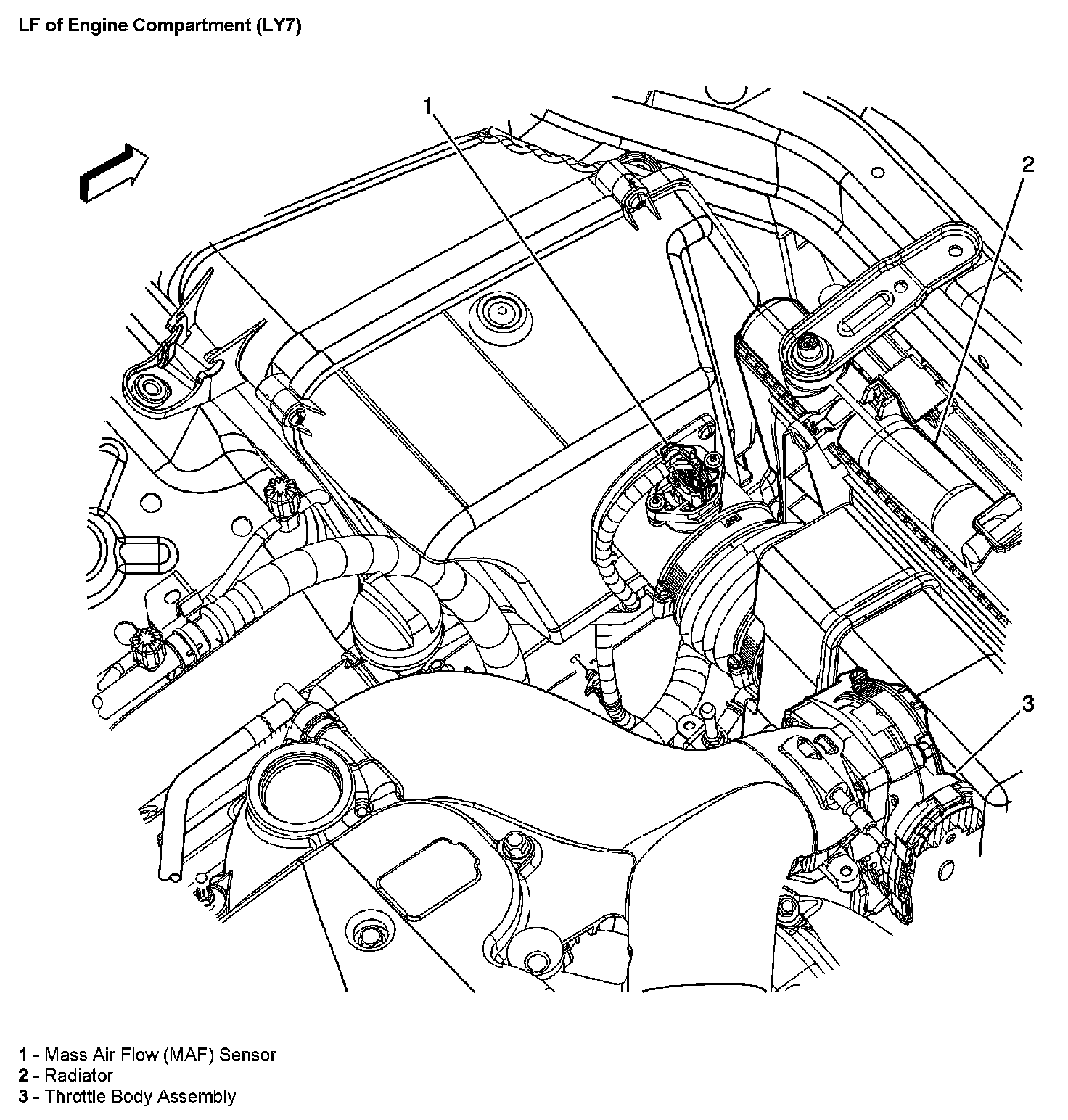 LF of Engine Compartment (LY7)

1

2

3

1 - Mass Air Flow (MAF) Sensor
2 - Radiator
3 - Throttle Body Assembly