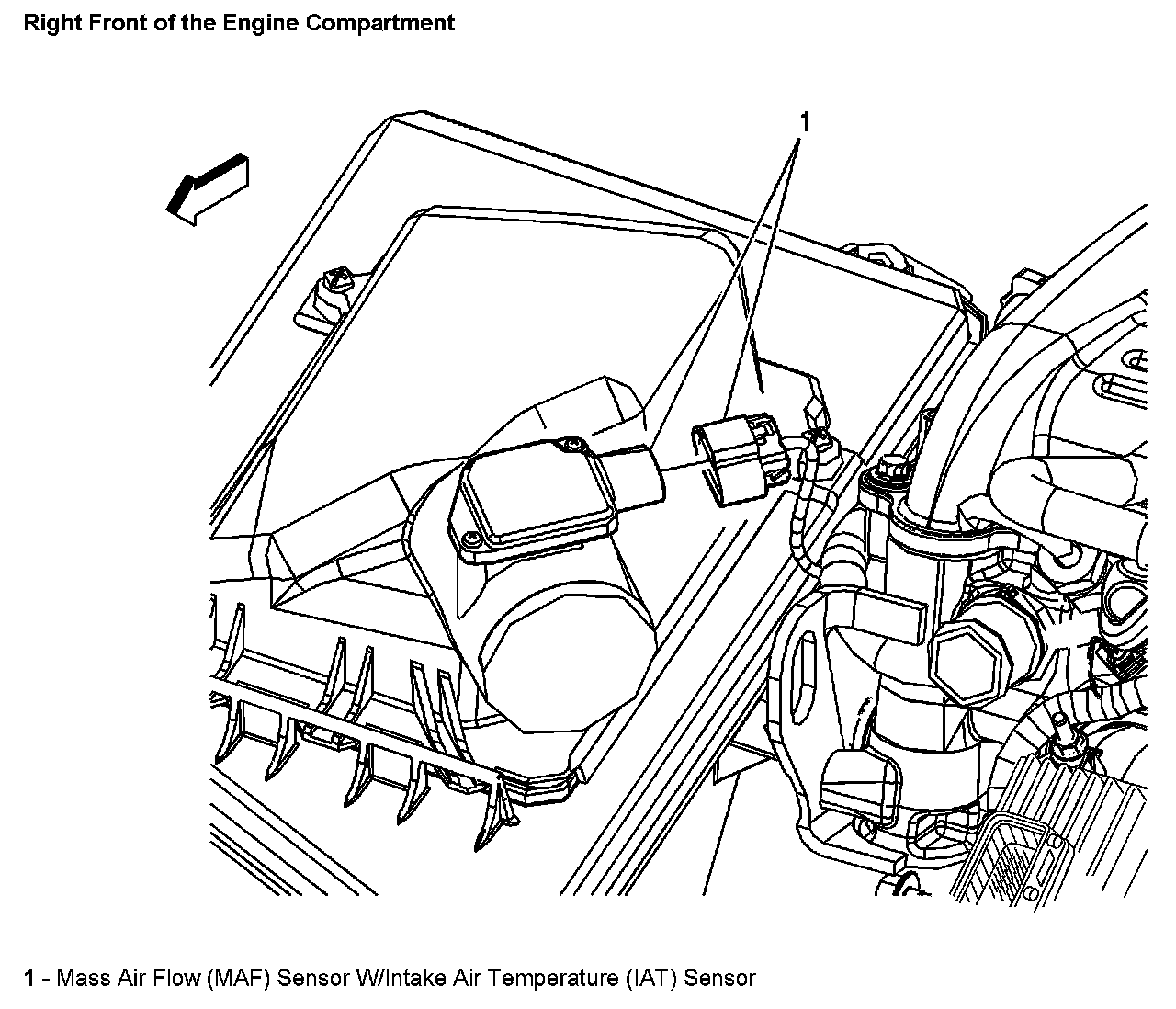 Right Front of the Engine Compartment

1

1 - Mass Air Flow (MAF) Sensor W/Intake Air Temperature (IAT) Sensor