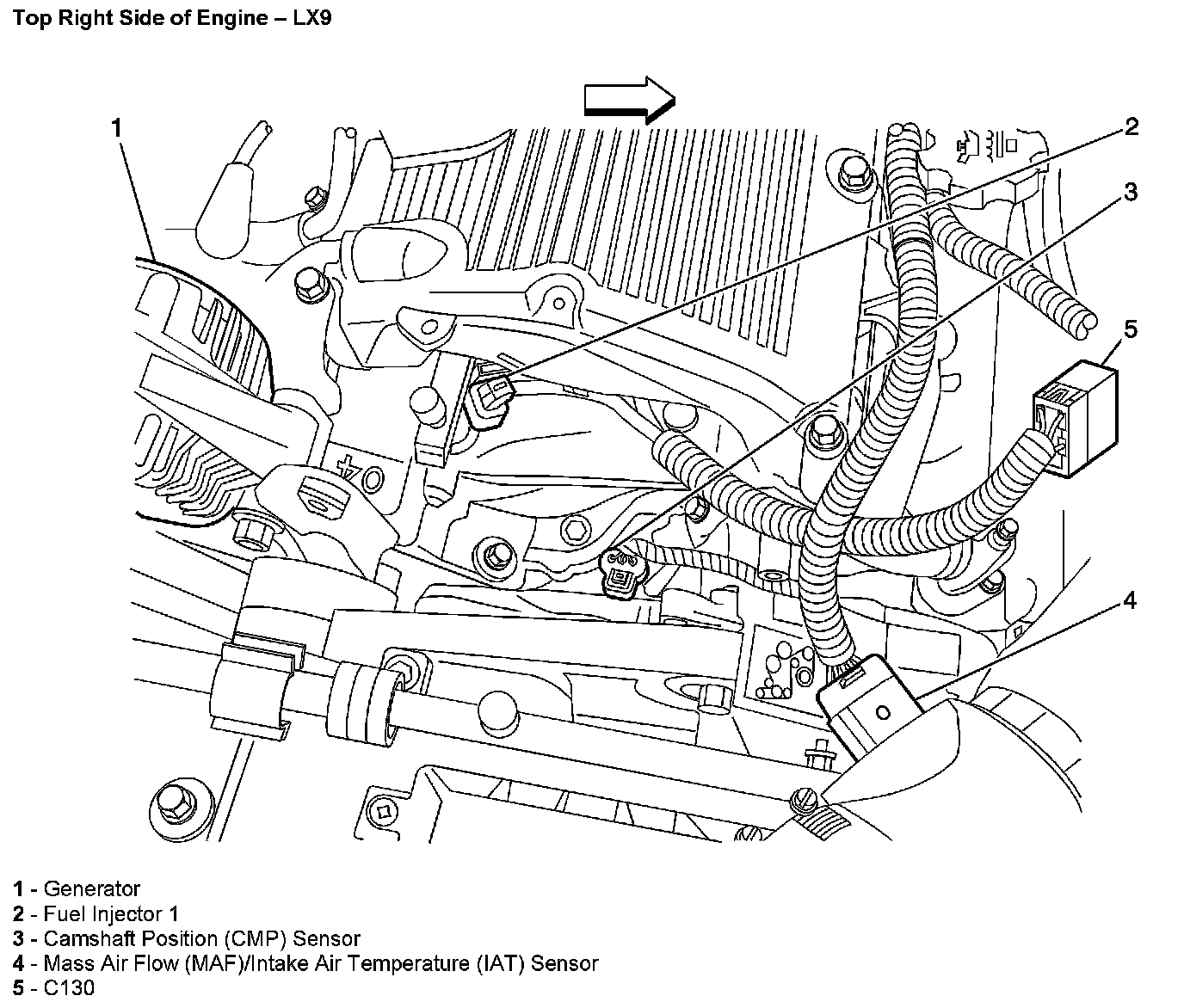 Top Right Side of Engine – LX9

1

2

3

5

4

1 - Generator
2 - Fuel Injector 1
3 - Camshaft Position (CMP) Sensor
4 - Mass Air Flow (MAF)/Intake Air Temperature (IAT) Sensor
5 - C130