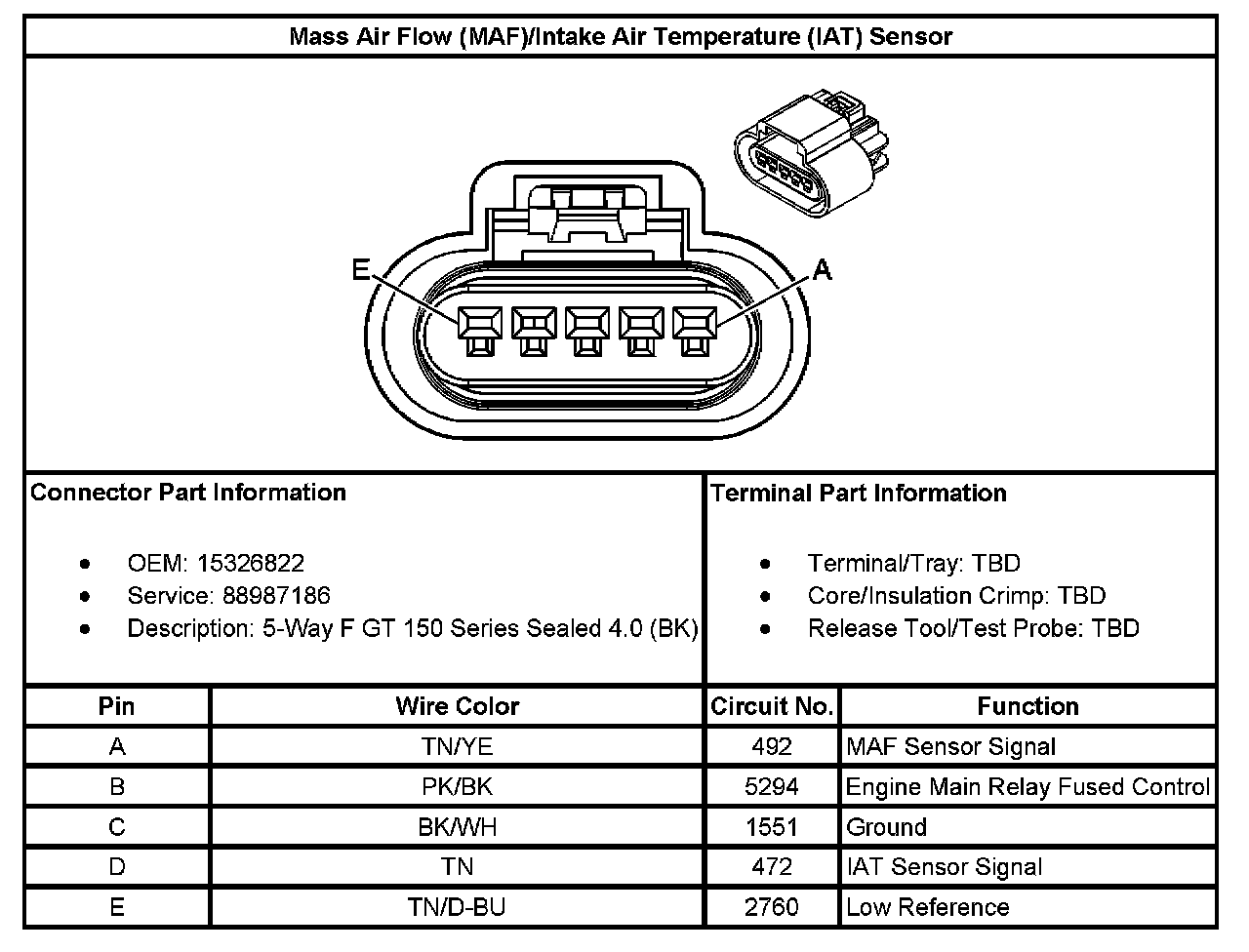 Mass Air Flow (MAF)/Intake Air Temperature (IAT) Sensor

E

A

Connector Part Information

- OEM: 15326822
- Service: 88987186
- Description: 5-Way F GT 150 Series Sealed 4.0 (BK)

Terminal Part Information

- Terminal/Tray: TBD
- Core/Insulation Crimp: TBD
- Release Tool/Test Probe: TBD

| Pin | Wire Color | Circuit No. | Function |
|---|---|---|---|
| A | TN/YE | 492 | MAF Sensor Signal |
| B | PK/BK | 5294 | Engine Main Relay Fused Control |
| C | BK/WH | 1551 | Ground |
| D | TN | 472 | IAT Sensor Signal |
| E | TN/D-BU | 2760 | Low Reference |