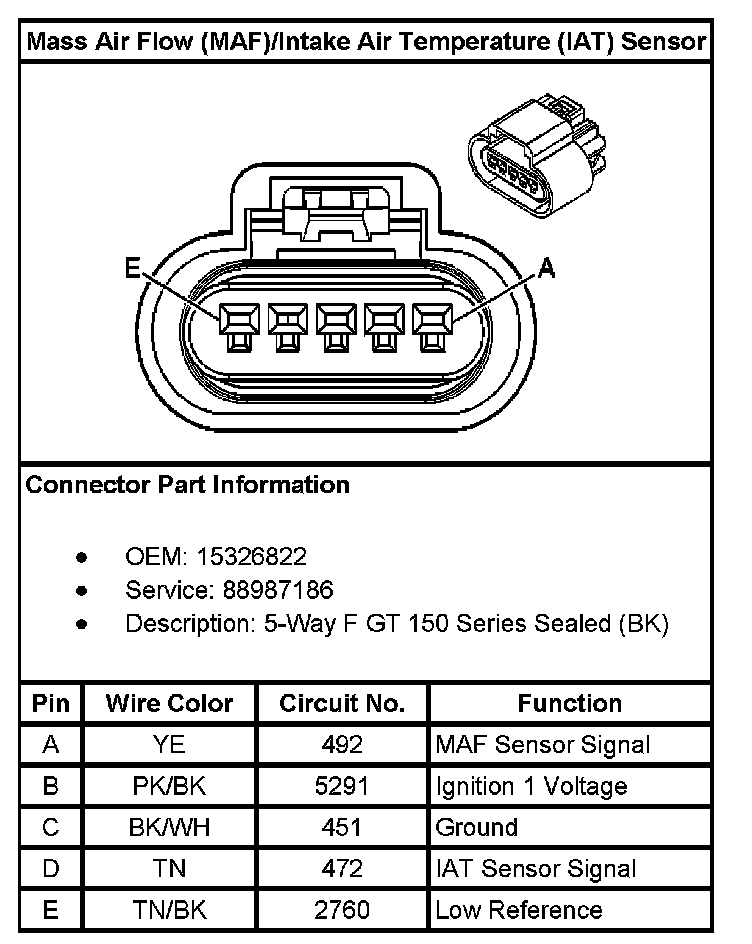 Mass Air Flow (MAF)/Intake Air Temperature (IAT) Sensor

E

A

Connector Part Information

- OEM: 15326822
- Service: 88987186
- Description: 5-Way F GT 150 Series Sealed (BK)

| Pin | Wire Color | Circuit No. | Function |
|---|---|---|---|
| A | YE | 492 | MAF Sensor Signal |
| B | PK/BK | 5291 | Ignition 1 Voltage |
| C | BK/WH | 451 | Ground |
| D | TN | 472 | IAT Sensor Signal |
| E | TN/BK | 2760 | Low Reference |