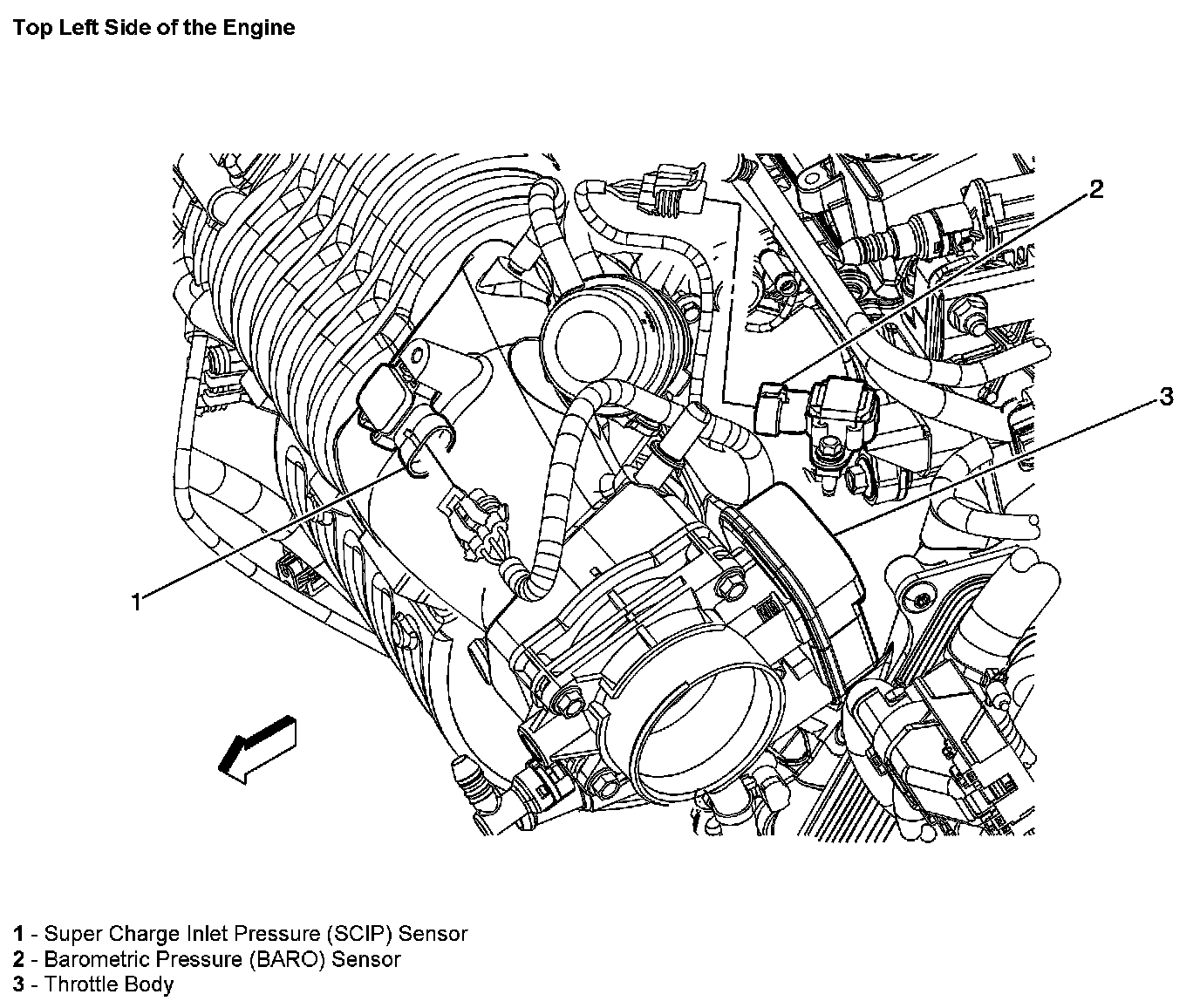 Top Left Side of the Engine

2

3

1

1 - Super Charge Inlet Pressure (SCIP) Sensor
2 - Barometric Pressure (BARO) Sensor
3 - Throttle Body