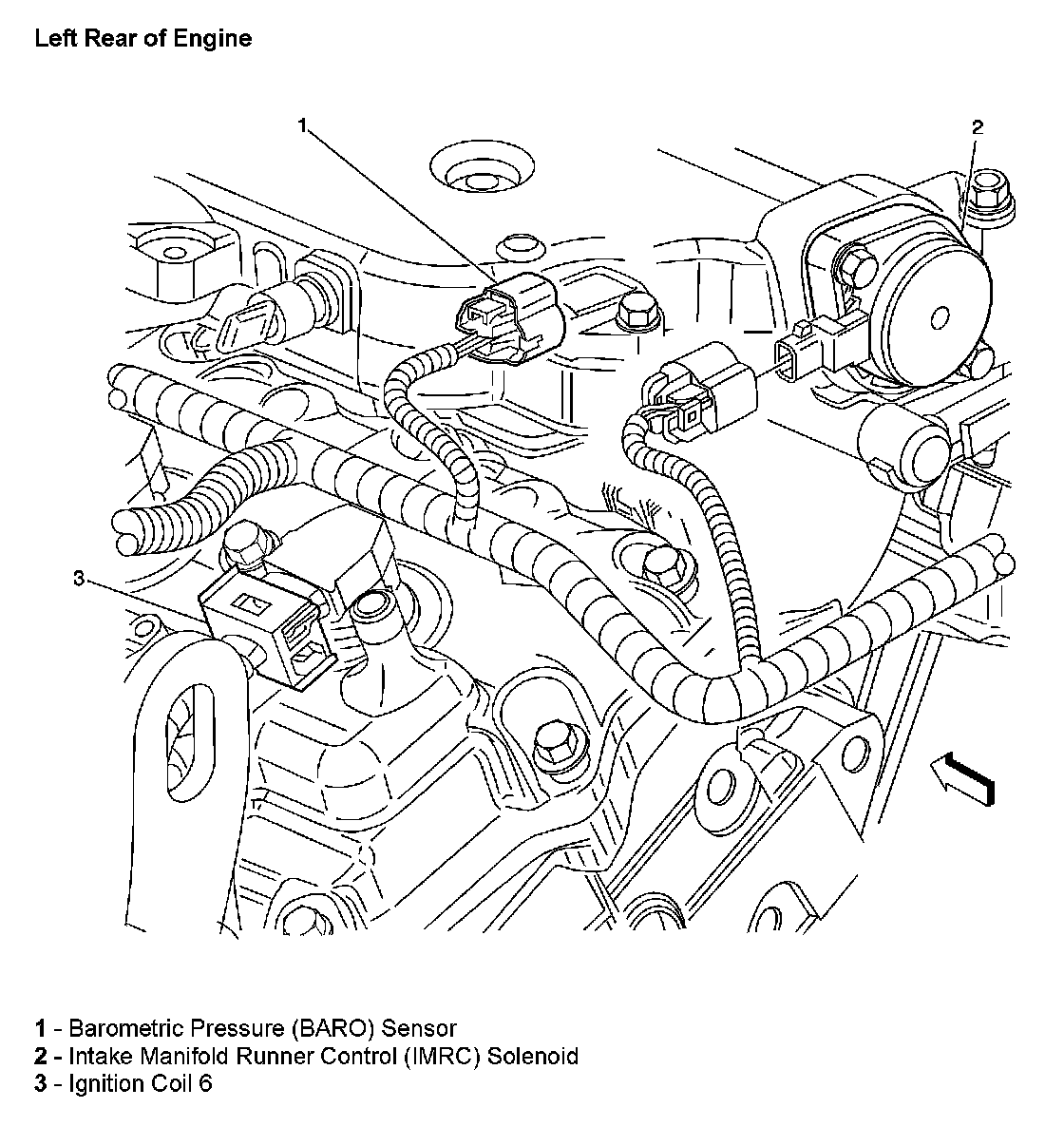 Left Rear of Engine

1

2

3

1 - Barometric Pressure (BARO) Sensor
2 - Intake Manifold Runner Control (IMRC) Solenoid
3 - Ignition Coil 6