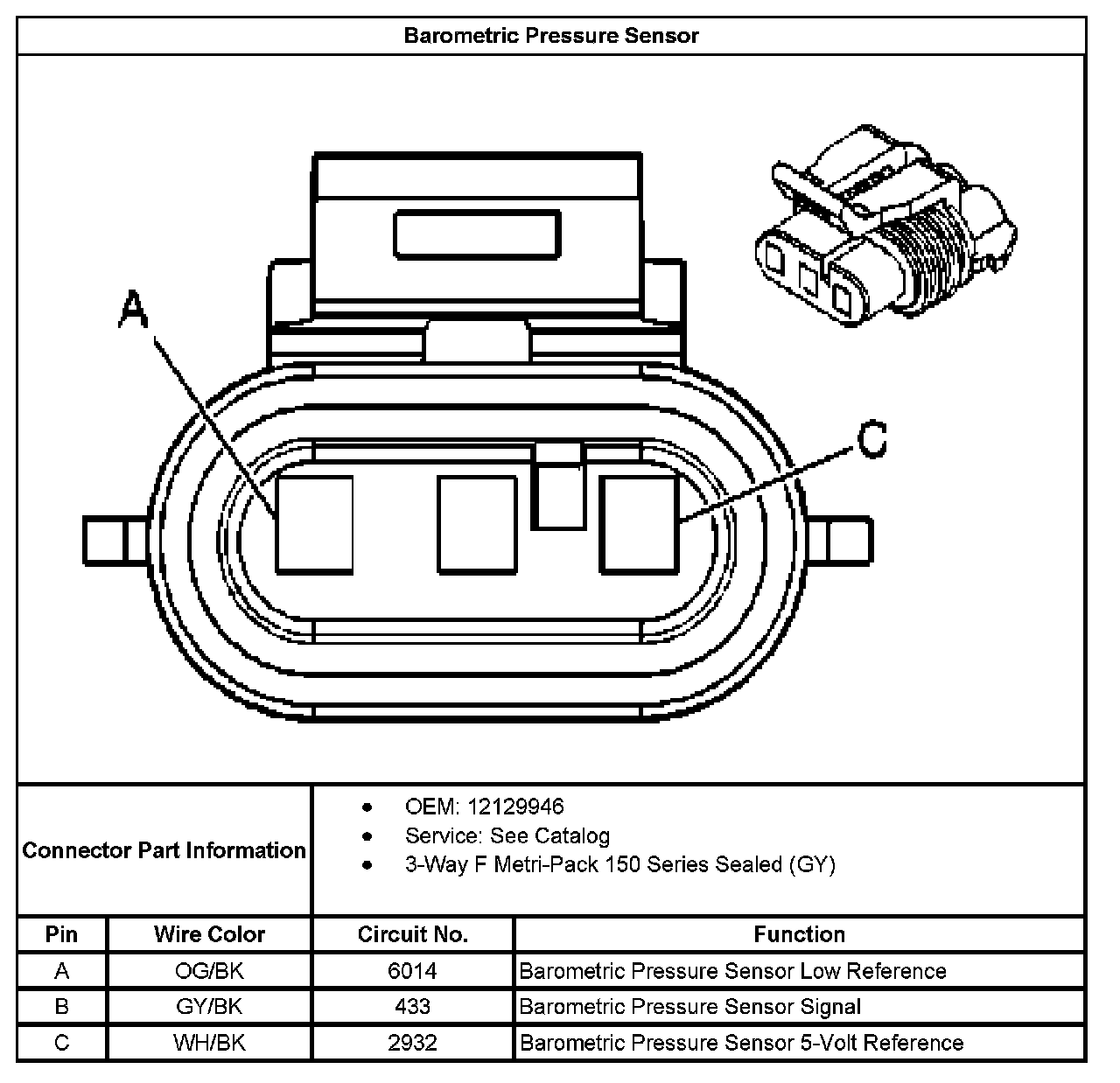 Barometric Pressure Sensor

A

C

Connector Part Information

- OEM: 12129946
- Service: See Catalog
- 3-Way F Metri-Pack 150 Series Sealed (GY)

| Pin | Wire Color | Circuit No. | Function |
|---|---|---|---|
| A | OG/BK | 6014 | Barometric Pressure Sensor Low Reference |
| B | GY/BK | 433 | Barometric Pressure Sensor Signal |
| C | WH/BK | 2932 | Barometric Pressure Sensor 5-Volt Reference |