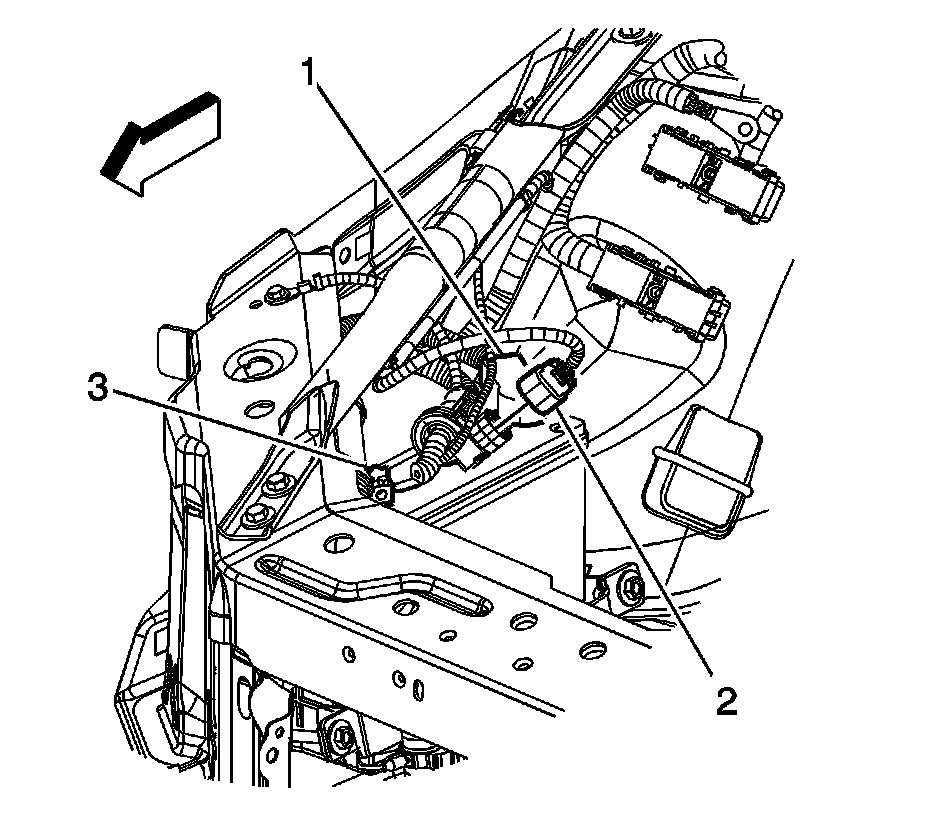 1
3
2