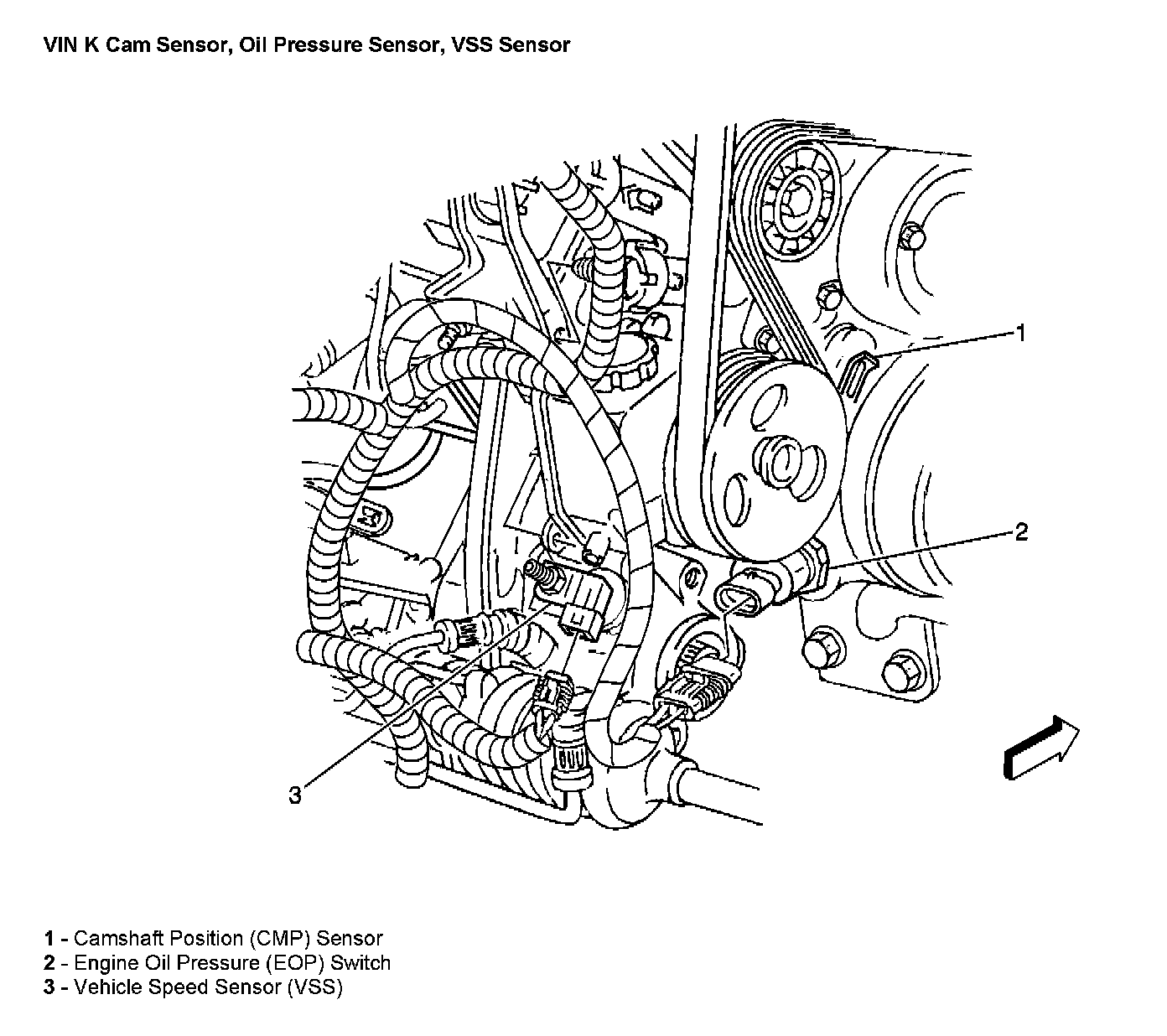 VIN K Cam Sensor, Oil Pressure Sensor, VSS Sensor

1

2

3

1 - Camshaft Position (CMP) Sensor
2 - Engine Oil Pressure (EOP) Switch
3 - Vehicle Speed Sensor (VSS)