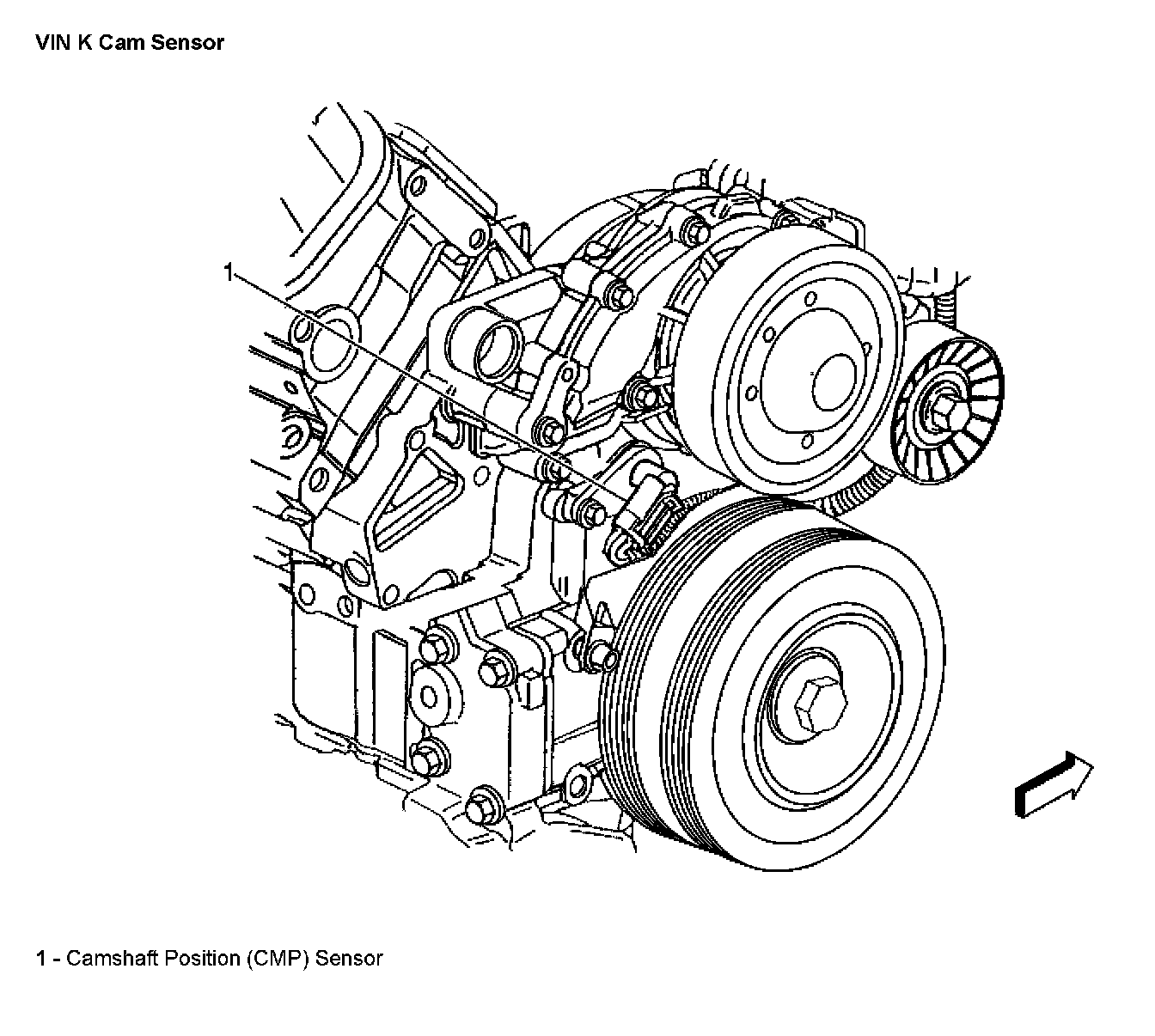 VIN K Cam Sensor

1

1 - Camshaft Position (CMP) Sensor