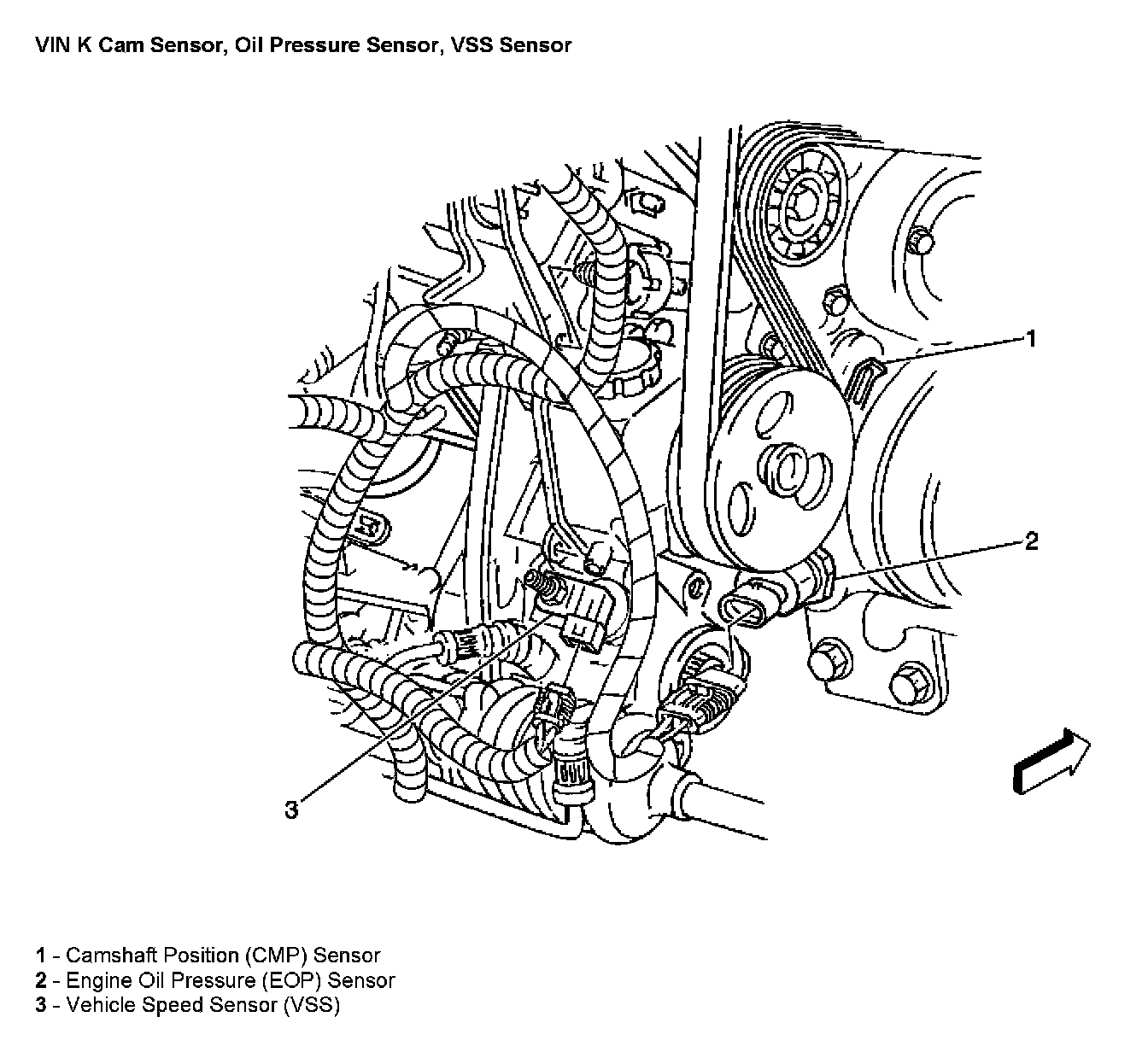 VIN K Cam Sensor, Oil Pressure Sensor, VSS Sensor

1

2

3

1 - Camshaft Position (CMP) Sensor
2 - Engine Oil Pressure (EOP) Sensor
3 - Vehicle Speed Sensor (VSS)