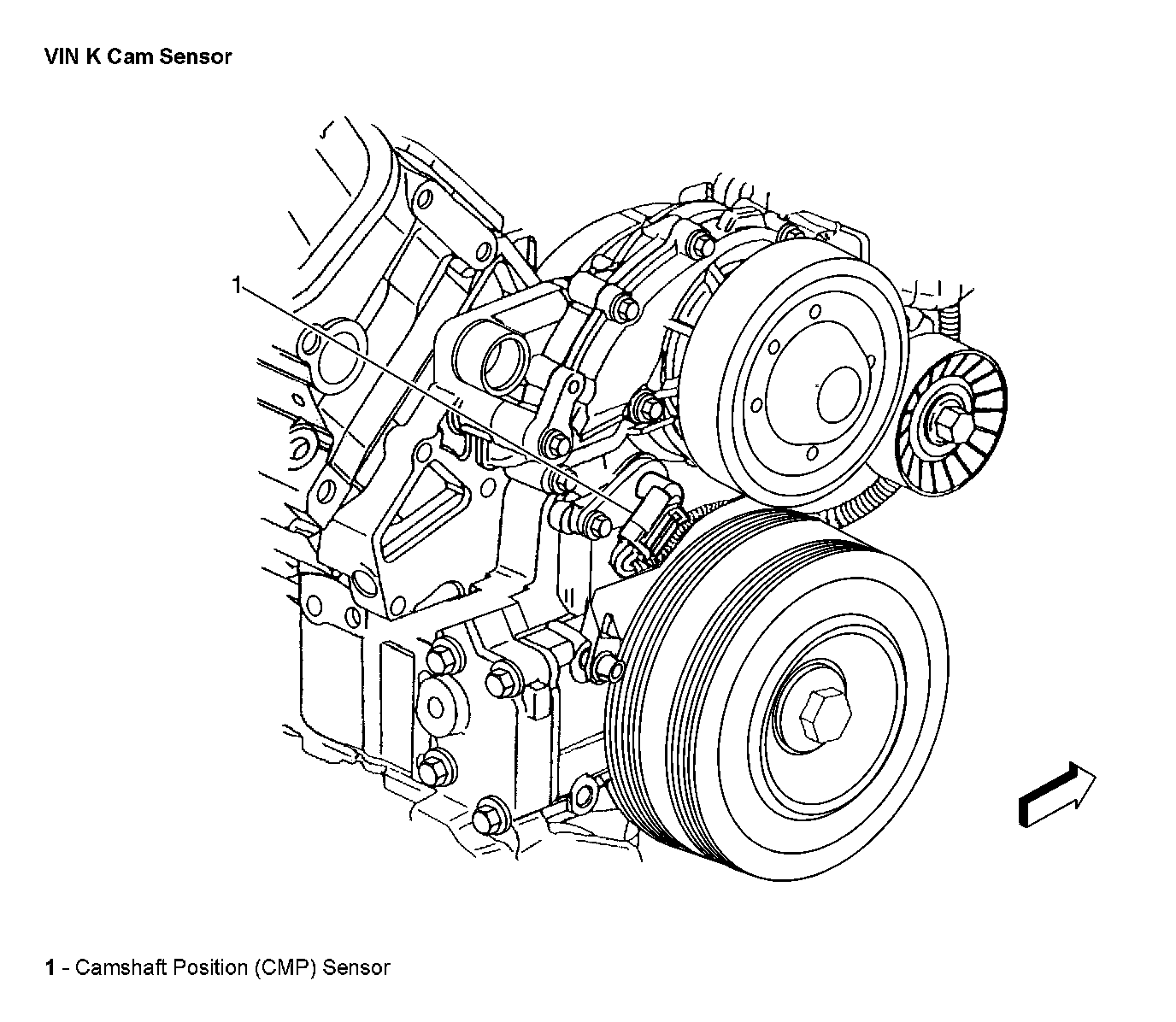 VIN K Cam Sensor

1

1 - Camshaft Position (CMP) Sensor