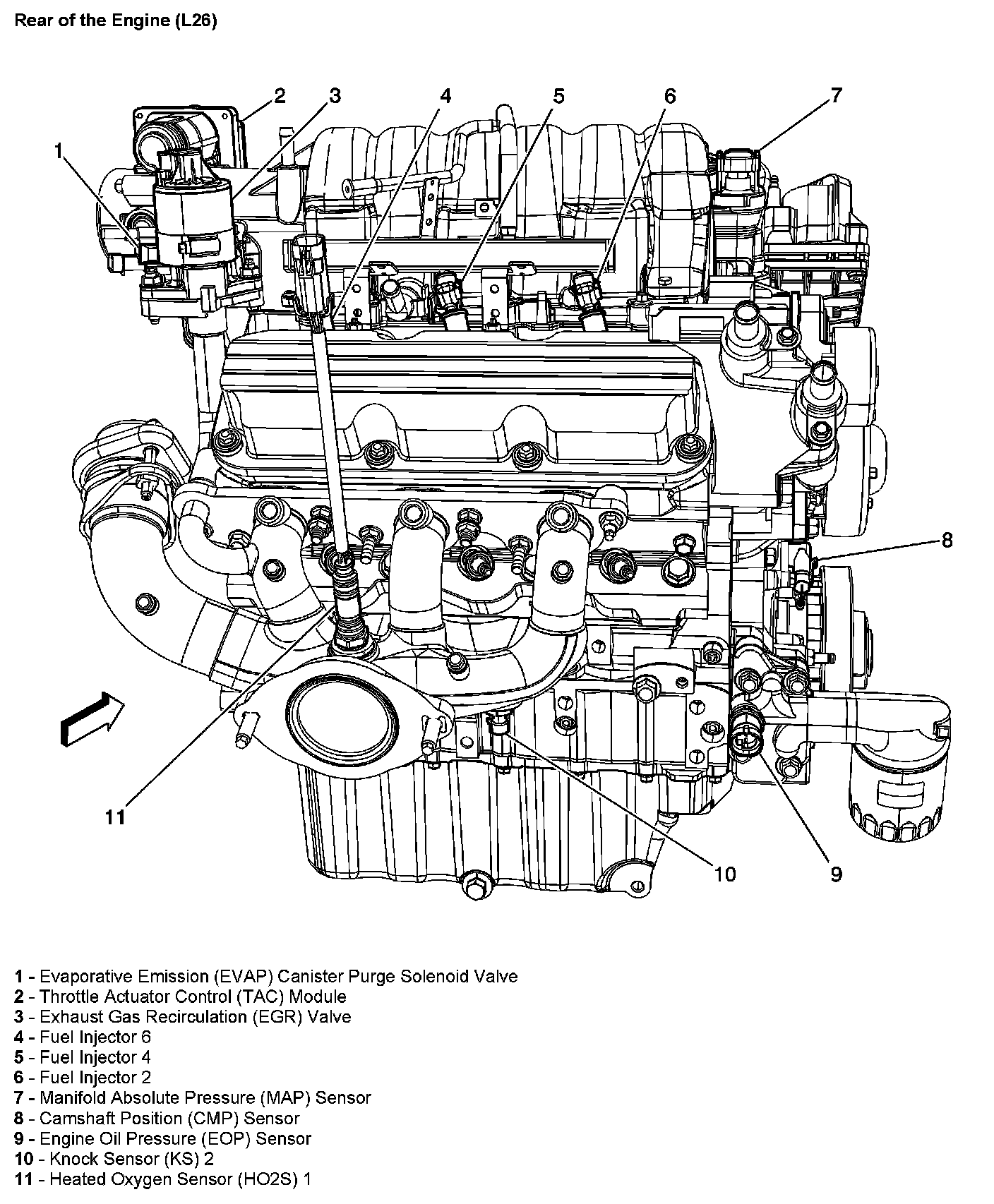 Rear of the Engine (L26)

2
3
4
5
6
7
1
8
11
10
9

1 - Evaporative Emission (EVAP) Canister Purge Solenoid Valve
2 - Throttle Actuator Control (TAC) Module
3 - Exhaust Gas Recirculation (EGR) Valve
4 - Fuel Injector 6
5 - Fuel Injector 4
6 - Fuel Injector 2
7 - Manifold Absolute Pressure (MAP) Sensor
8 - Camshaft Position (CMP) Sensor
9 - Engine Oil Pressure (EOP) Sensor
10 - Knock Sensor (KS) 2
11 - Heated Oxygen Sensor (HO2S) 1