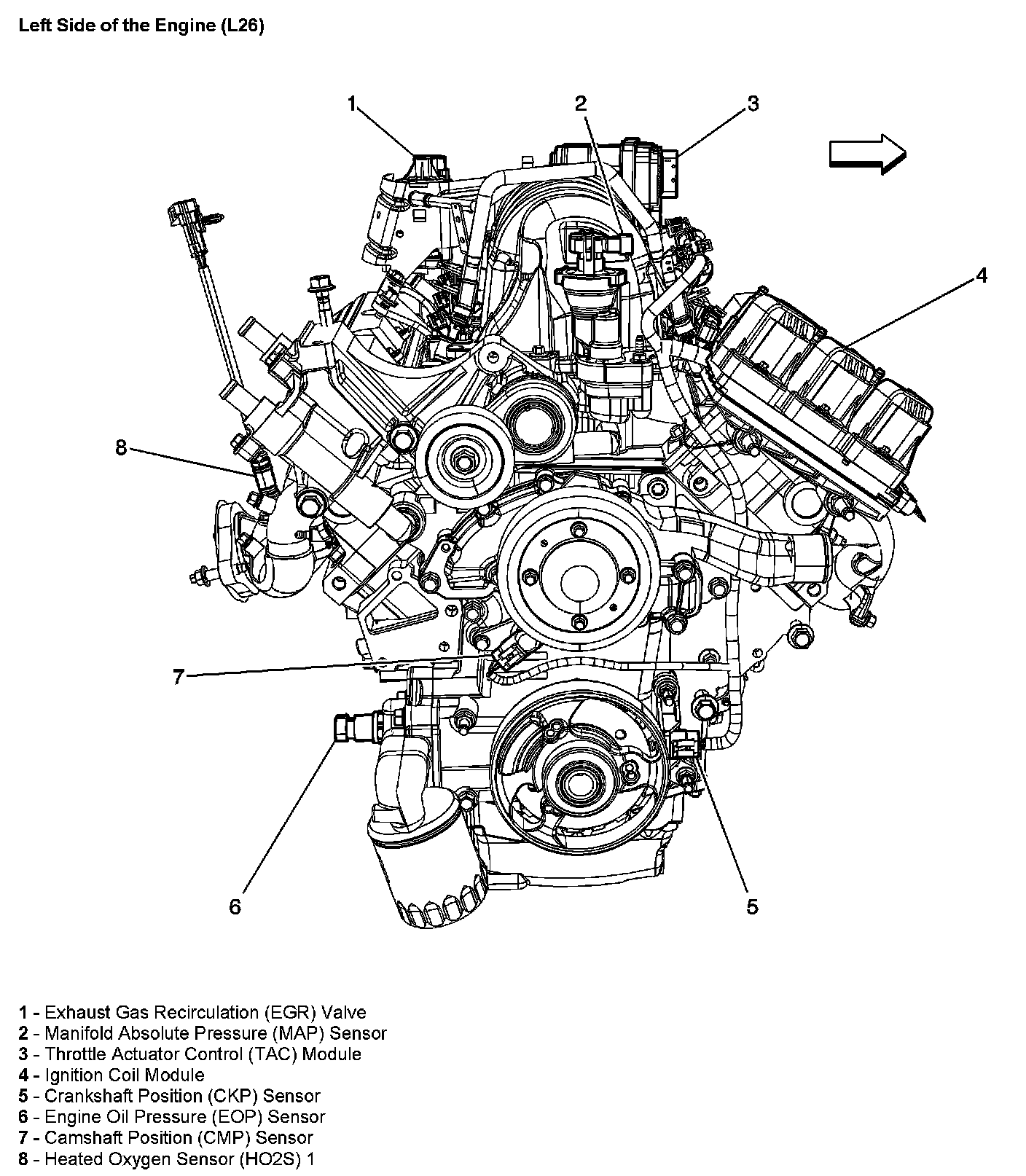 Left Side of the Engine (L26)

1

2

3

4

8

7

6

5

1 - Exhaust Gas Recirculation (EGR) Valve
2 - Manifold Absolute Pressure (MAP) Sensor
3 - Throttle Actuator Control (TAC) Module
4 - Ignition Coil Module
5 - Crankshaft Position (CKP) Sensor
6 - Engine Oil Pressure (EOP) Sensor
7 - Camshaft Position (CMP) Sensor
8 - Heated Oxygen Sensor (HO2S) 1