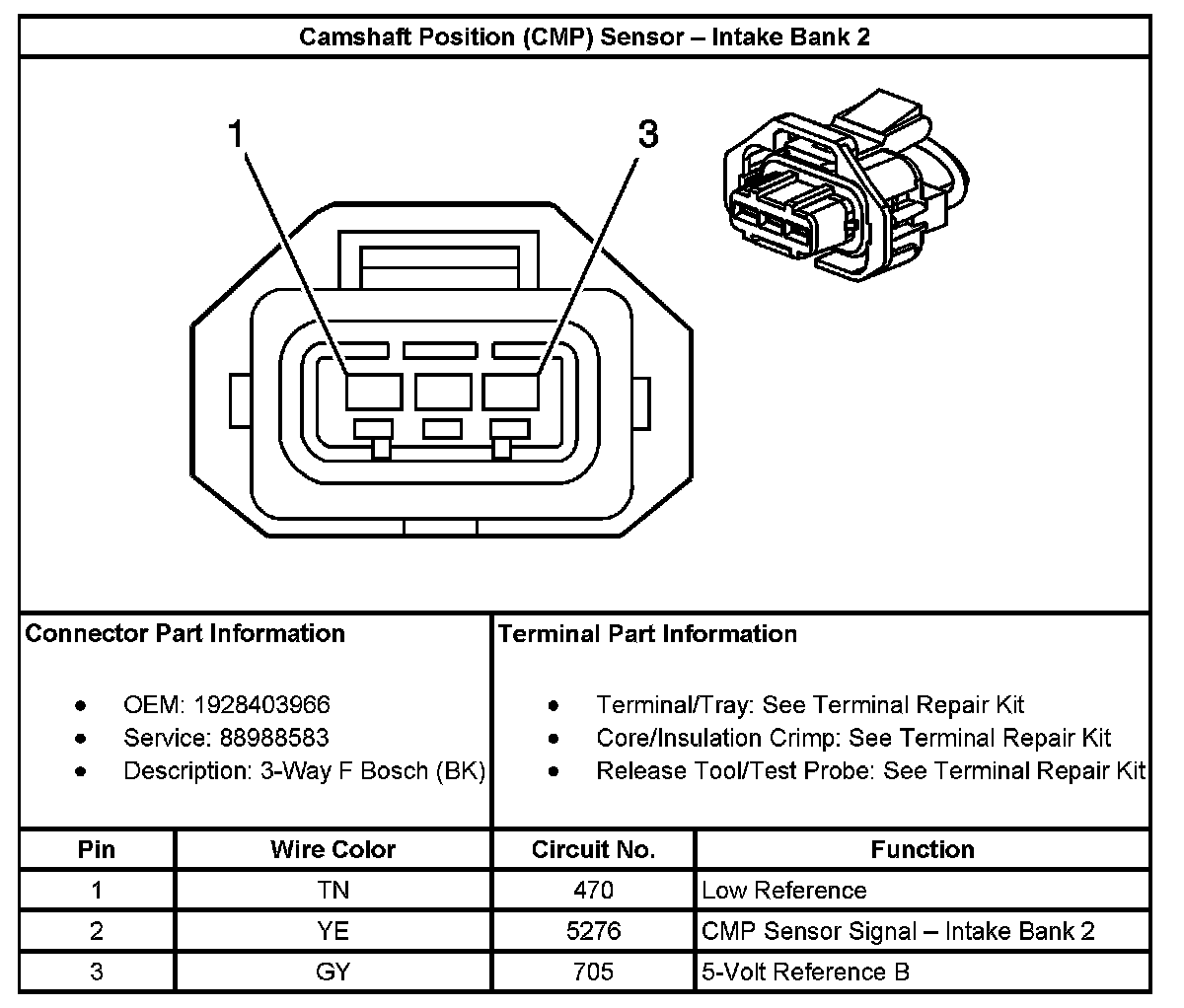 Camshaft Position (CMP) Sensor – Intake Bank 2

1

3

Connector Part Information

• OEM: 1928403966
• Service: 88988583
• Description: 3-Way F Bosch (BK)

Terminal Part Information

• Terminal/Tray: See Terminal Repair Kit
• Core/Insulation Crimp: See Terminal Repair Kit
• Release Tool/Test Probe: See Terminal Repair Kit

| Pin | Wire Color | Circuit No. | Function |
|---|---|---|---|
| 1 | TN | 470 | Low Reference |
| 2 | YE | 5276 | CMP Sensor Signal – Intake Bank 2 |
| 3 | GY | 705 | 5-Volt Reference B |