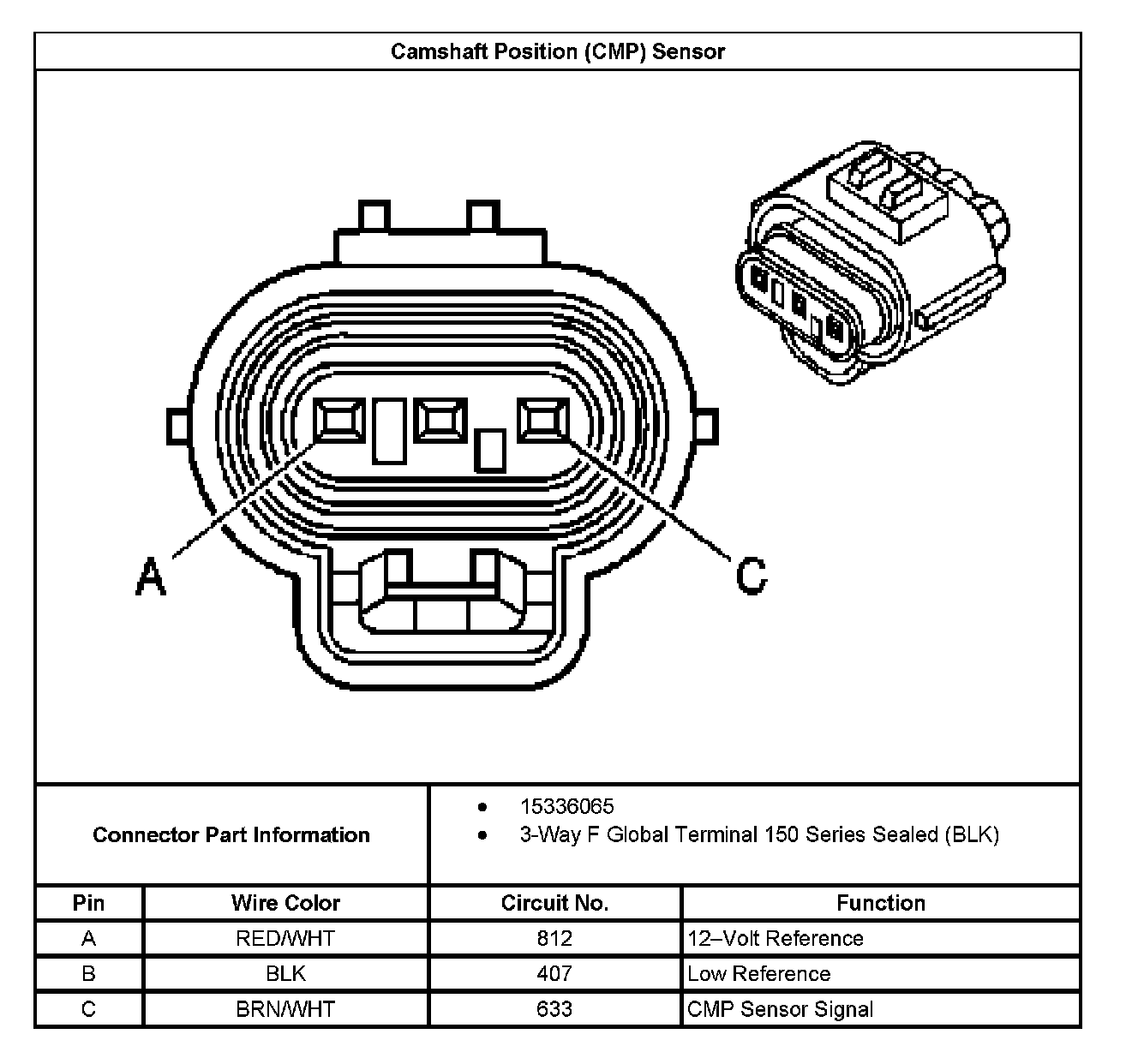 Camshaft Position (CMP) Sensor

A

C

Connector Part Information

- 15336065
- 3-Way F Global Terminal 150 Series Sealed (BLK)

| Pin | Wire Color | Circuit No. | Function |
|---|---|---|---|
| A | RED/WHT | 812 | 12–Volt Reference |
| B | BLK | 407 | Low Reference |
| C | BRN/WHT | 633 | CMP Sensor Signal |