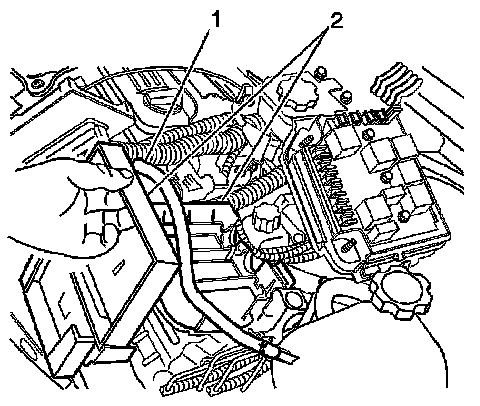 1
2